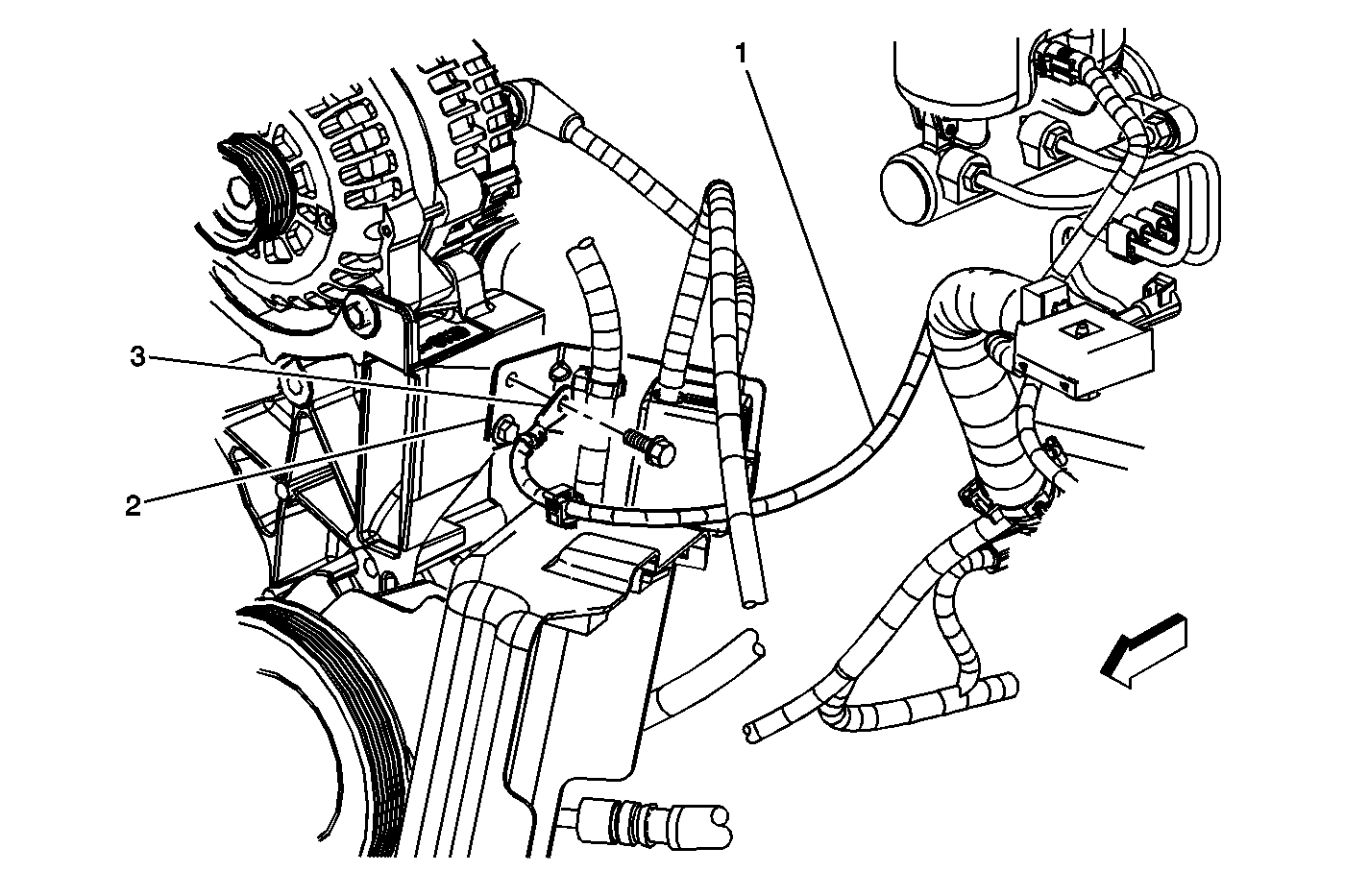 1
3
2