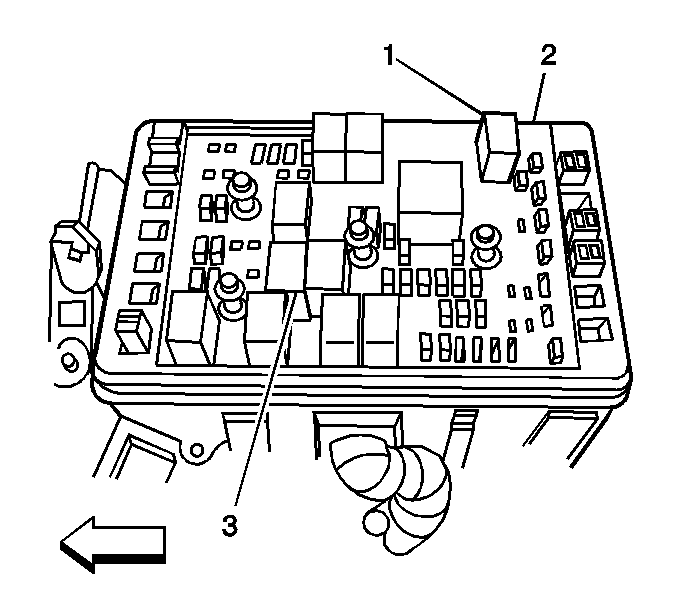 1
2
3