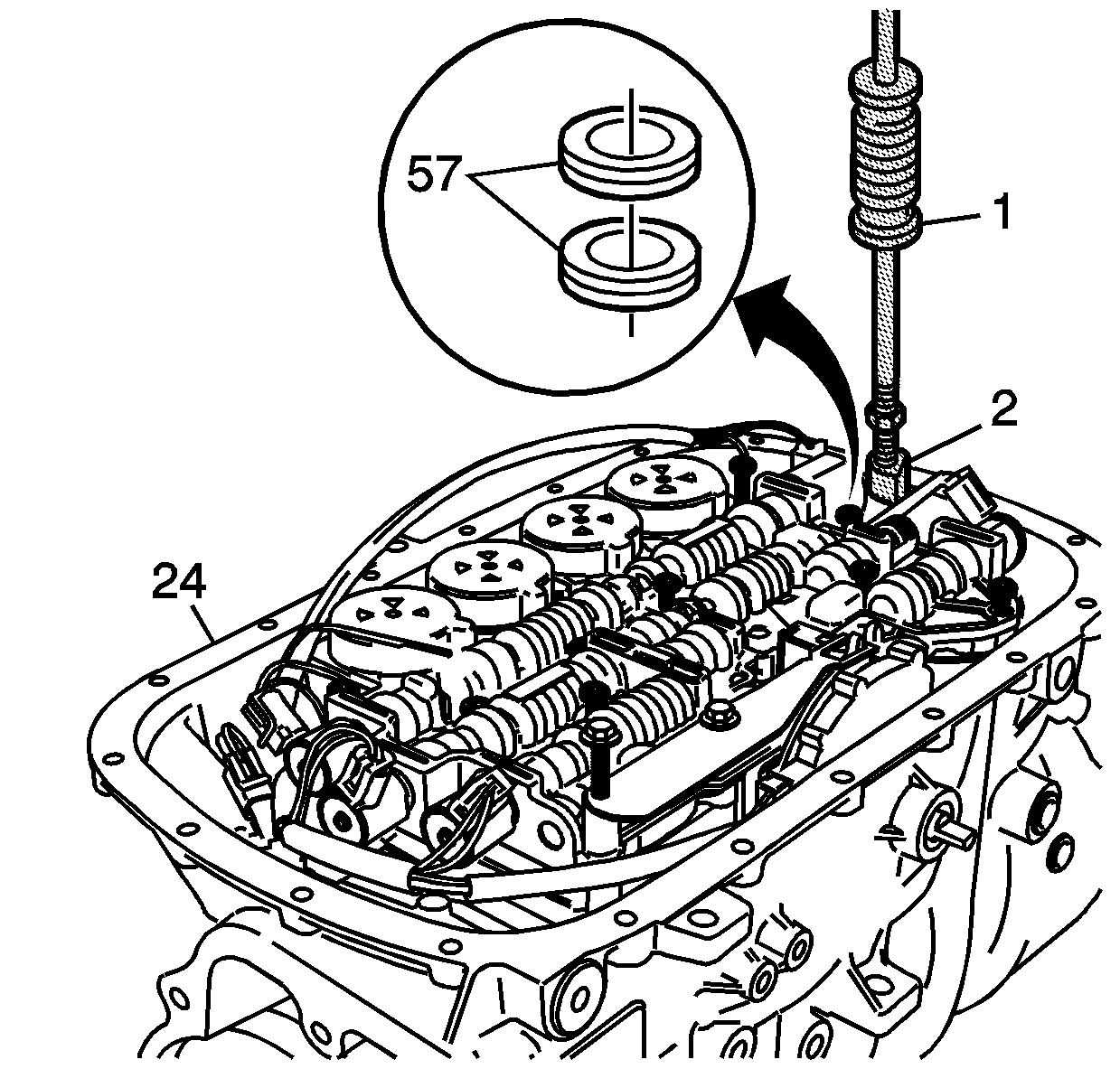 57

1

2

24