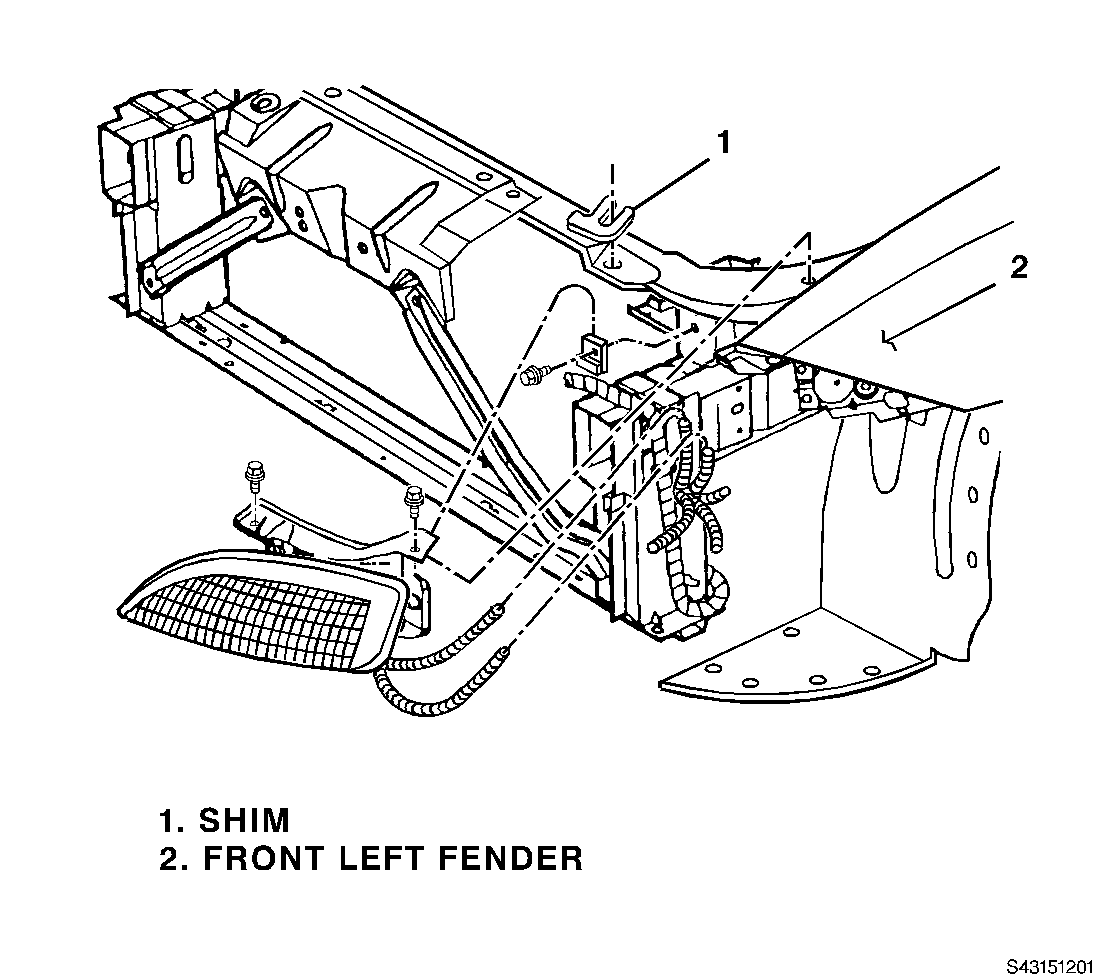 1

2

1. SHIM
2. FRONT LEFT FENDER

S43151201