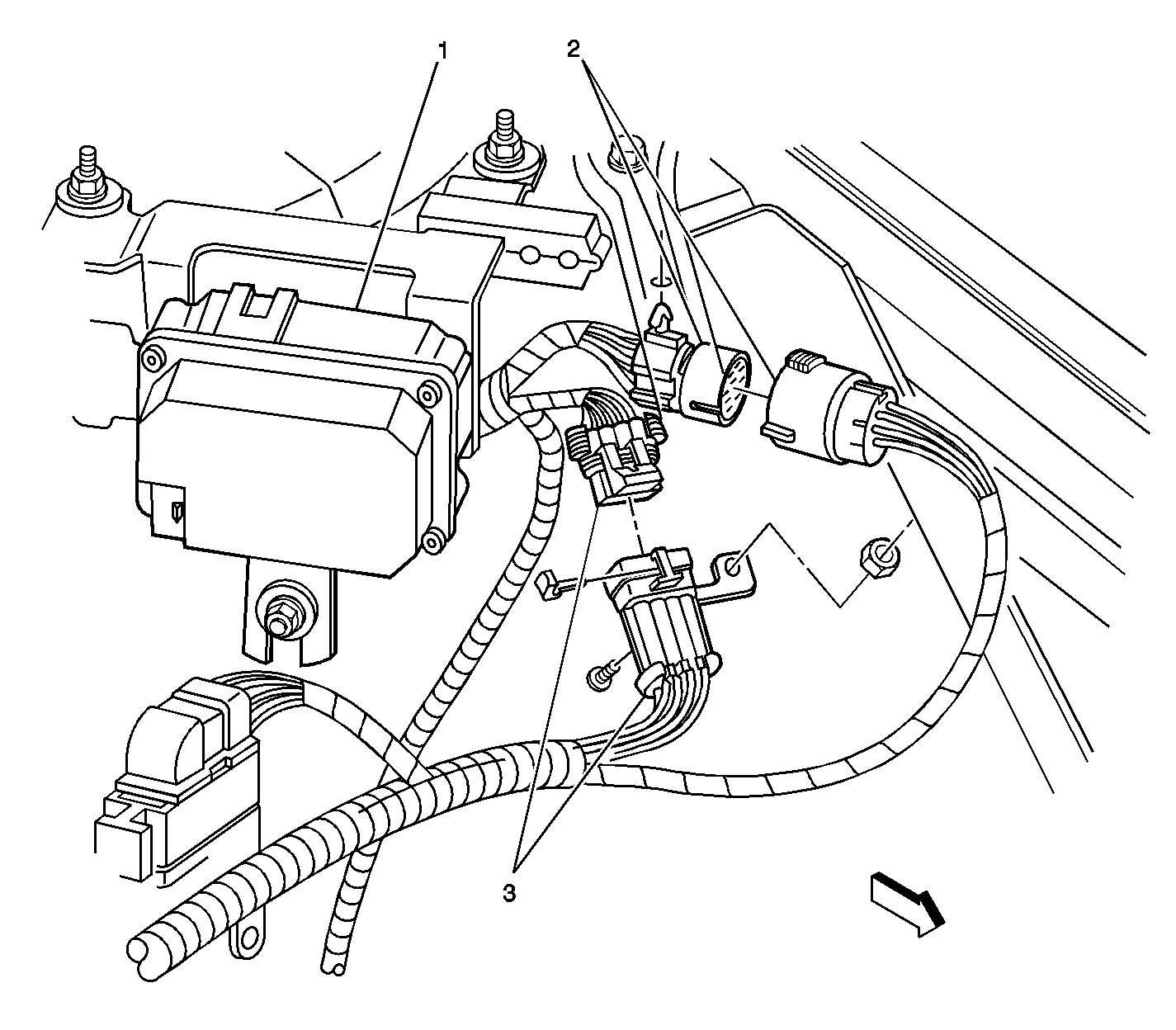 1
2
3