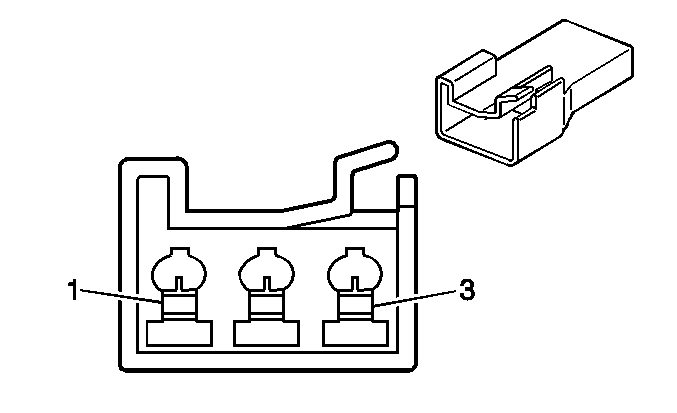 1
3