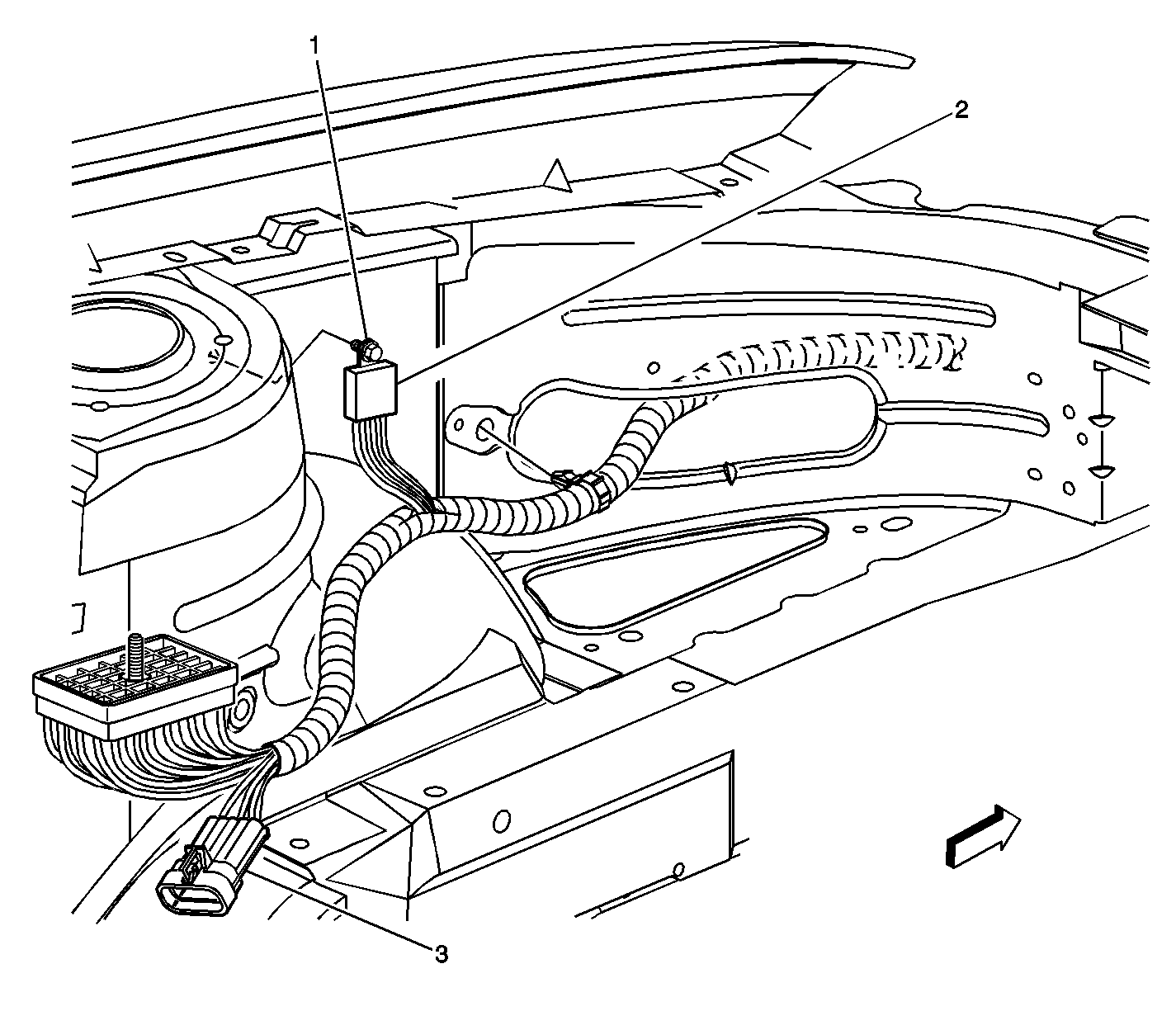 1
2
3