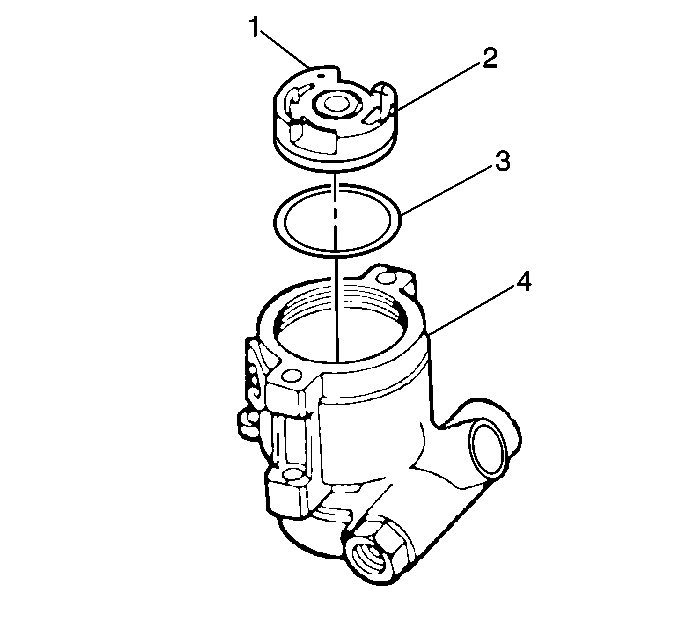 1
2
3
4