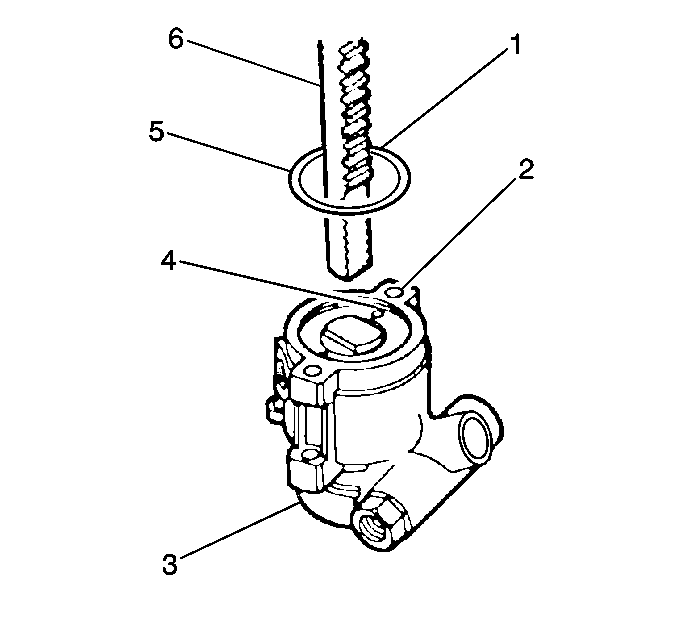 6
1
5
2
4
3