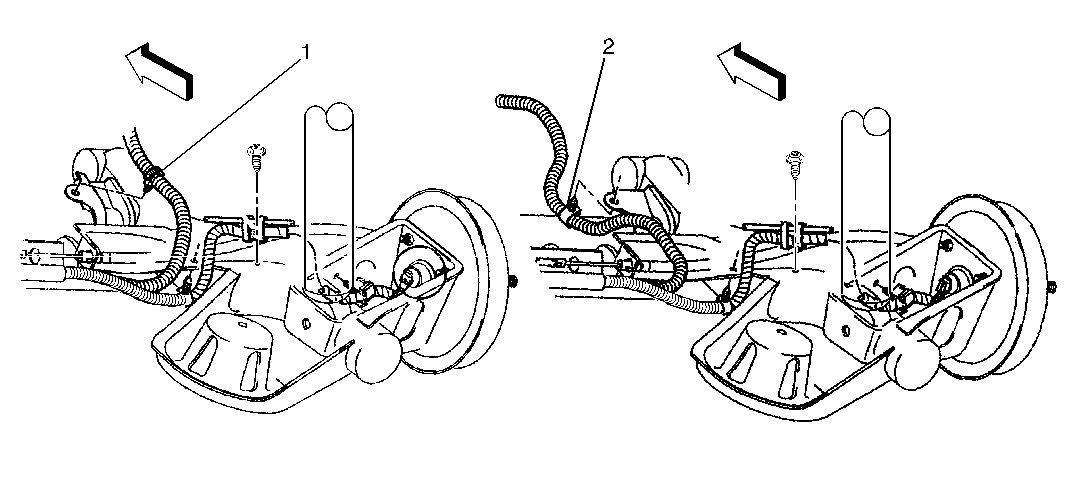 1

2