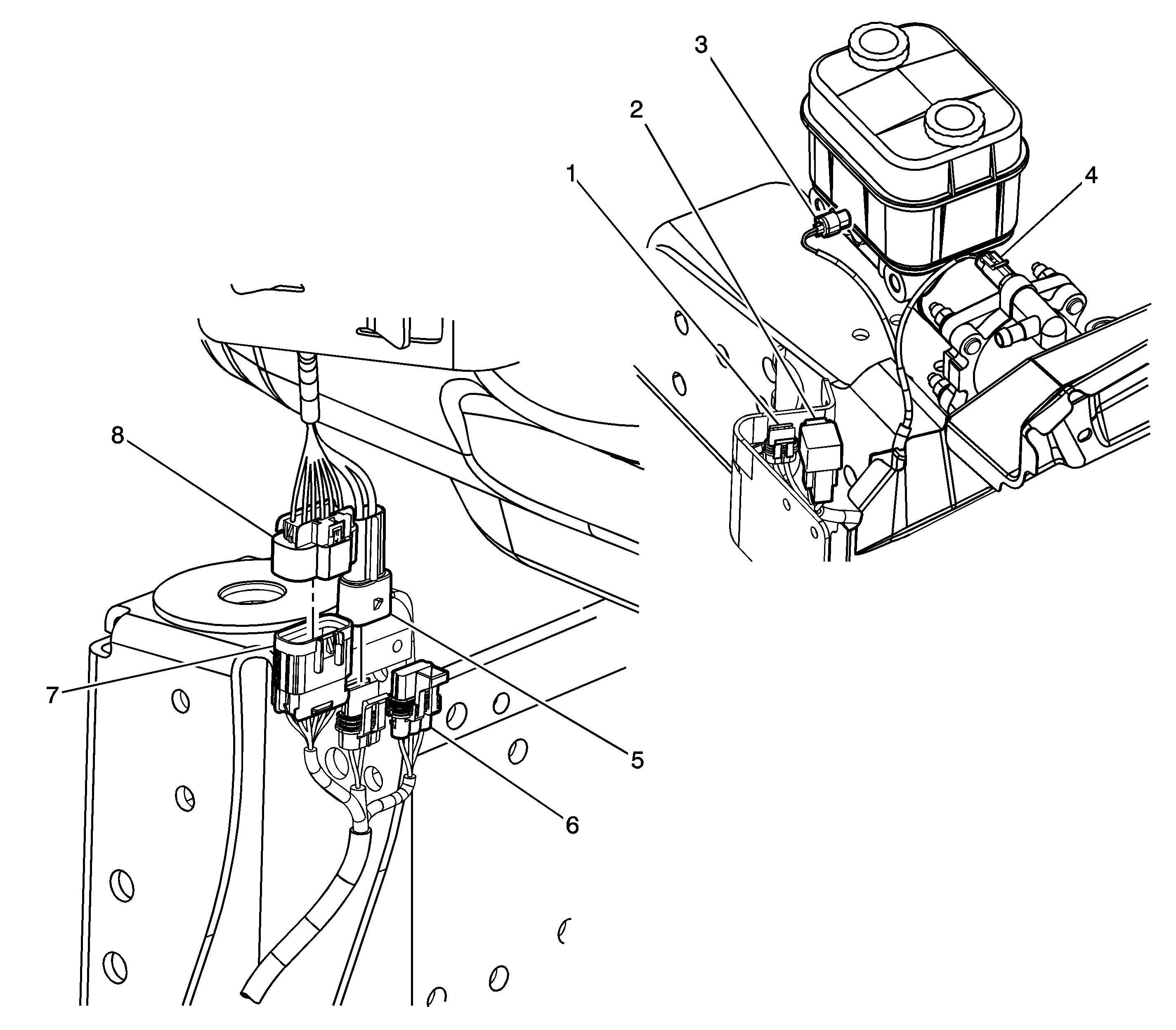 3
2
1
4
8
7
5
6