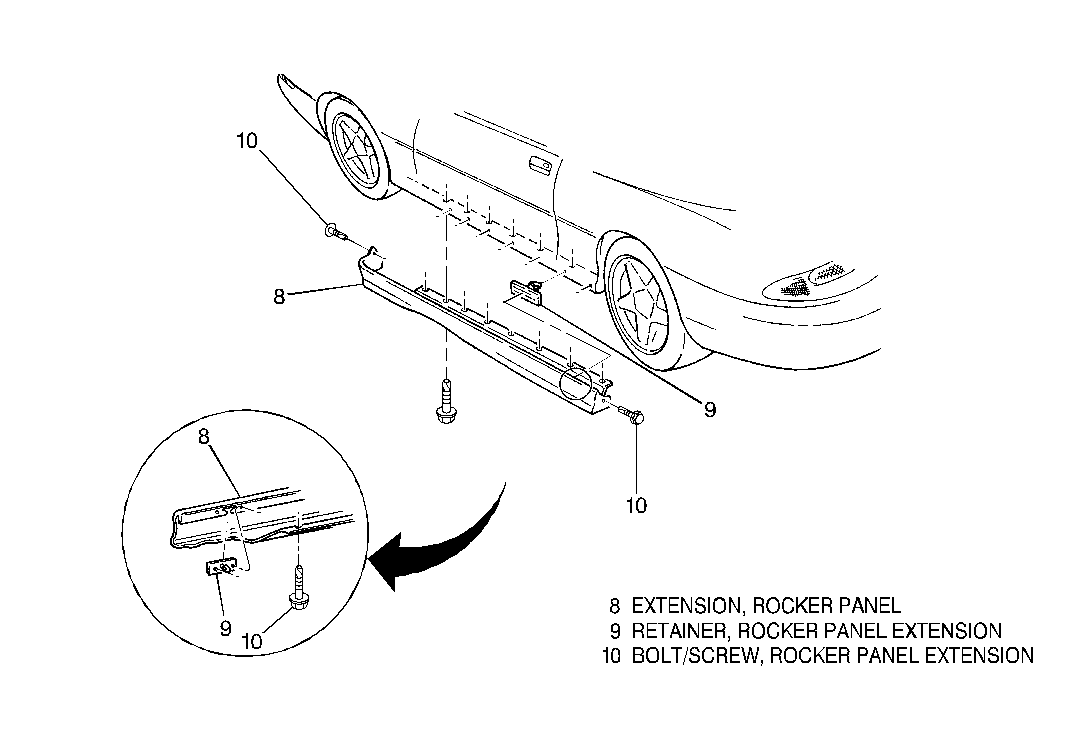 10

8

9

10

8

9

10

8 EXTENSION, ROCKER PANEL
9 RETAINER, ROCKER PANEL EXTENSION
10 BOLT/SCREW, ROCKER PANEL EXTENSION