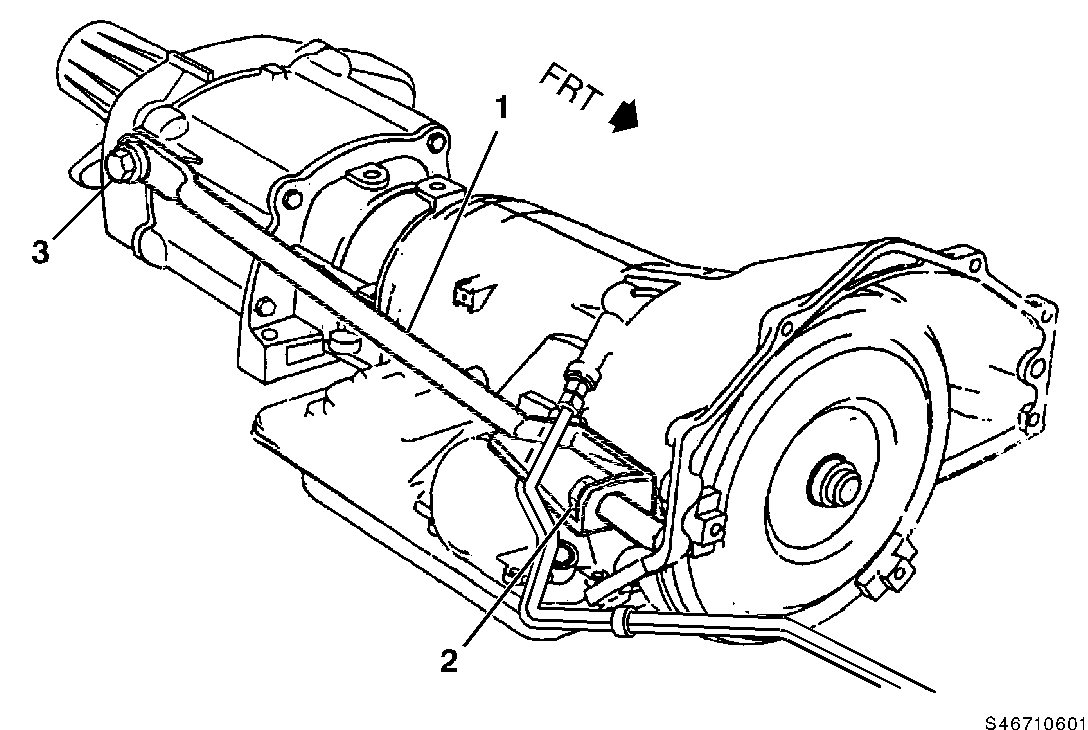 FRT

1

3

2

S46710601