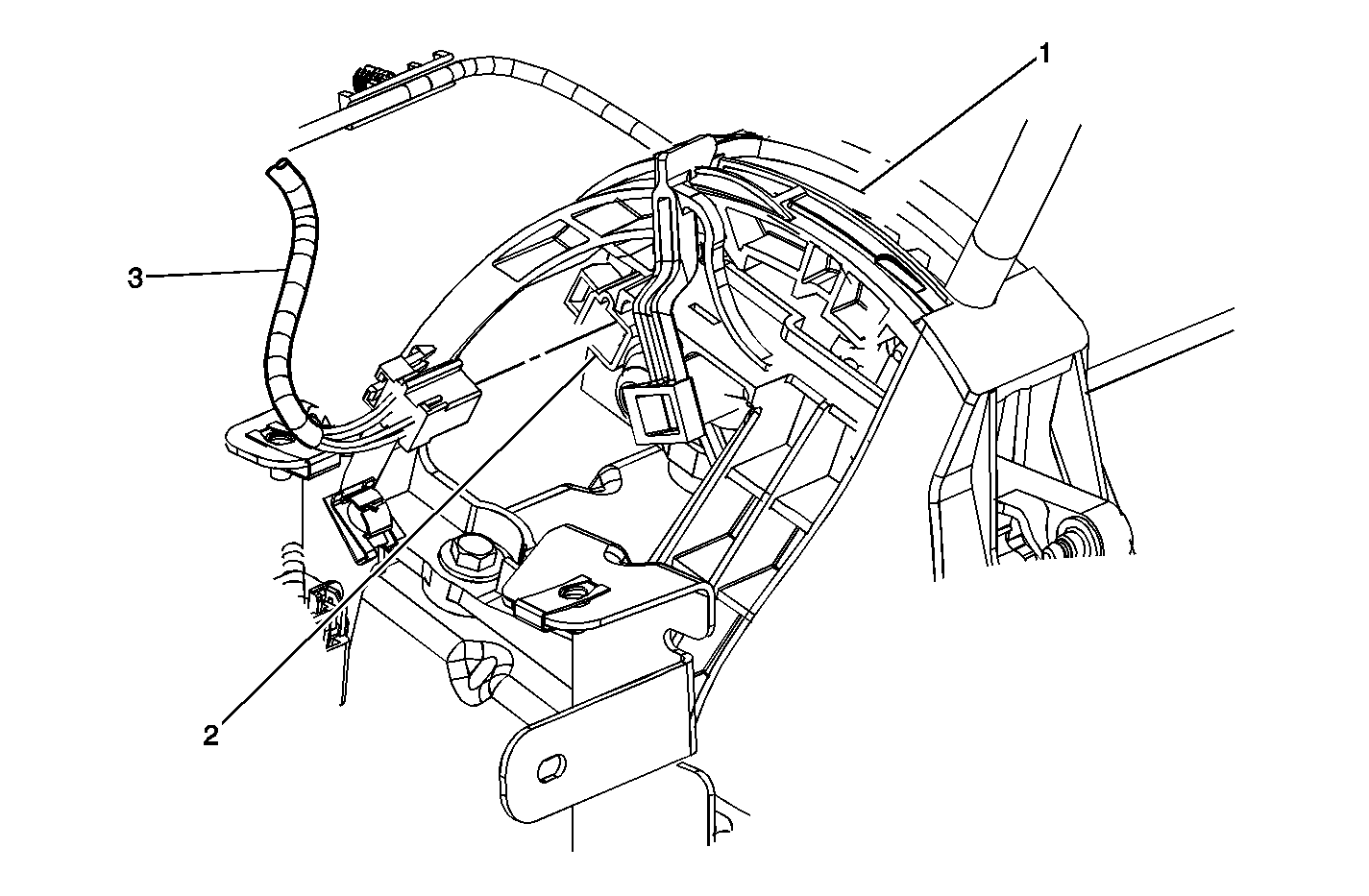 1
3
2