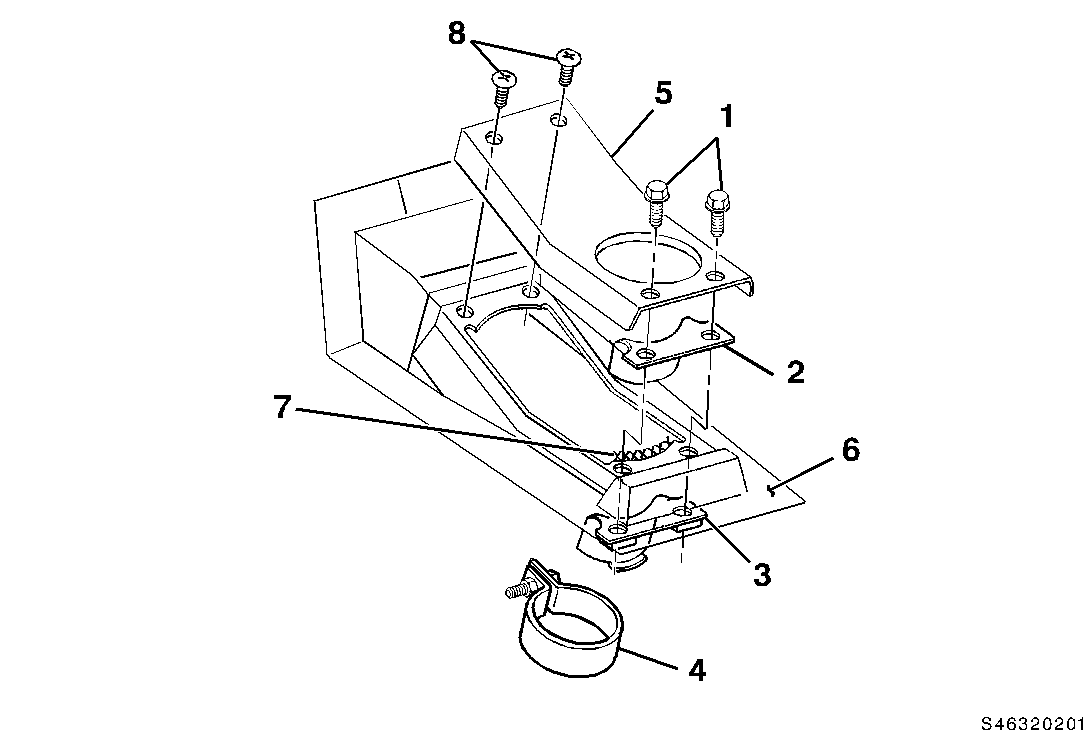 8
5
1
2
7
6
3
4
S46320201