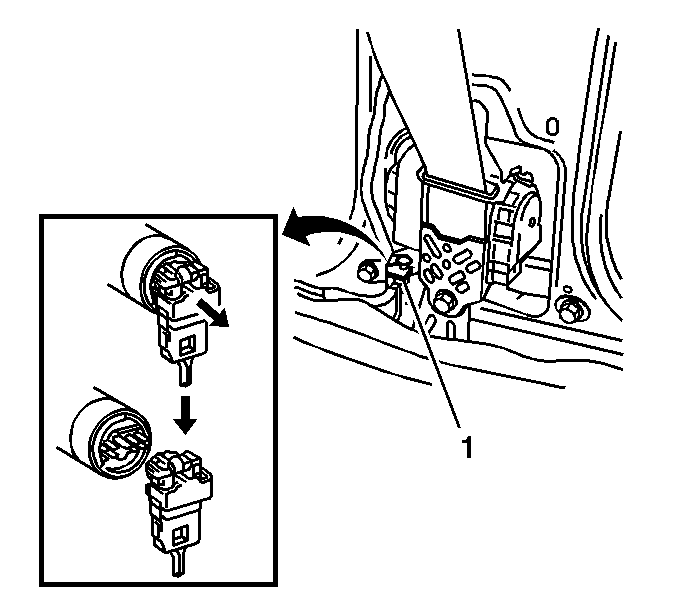 1