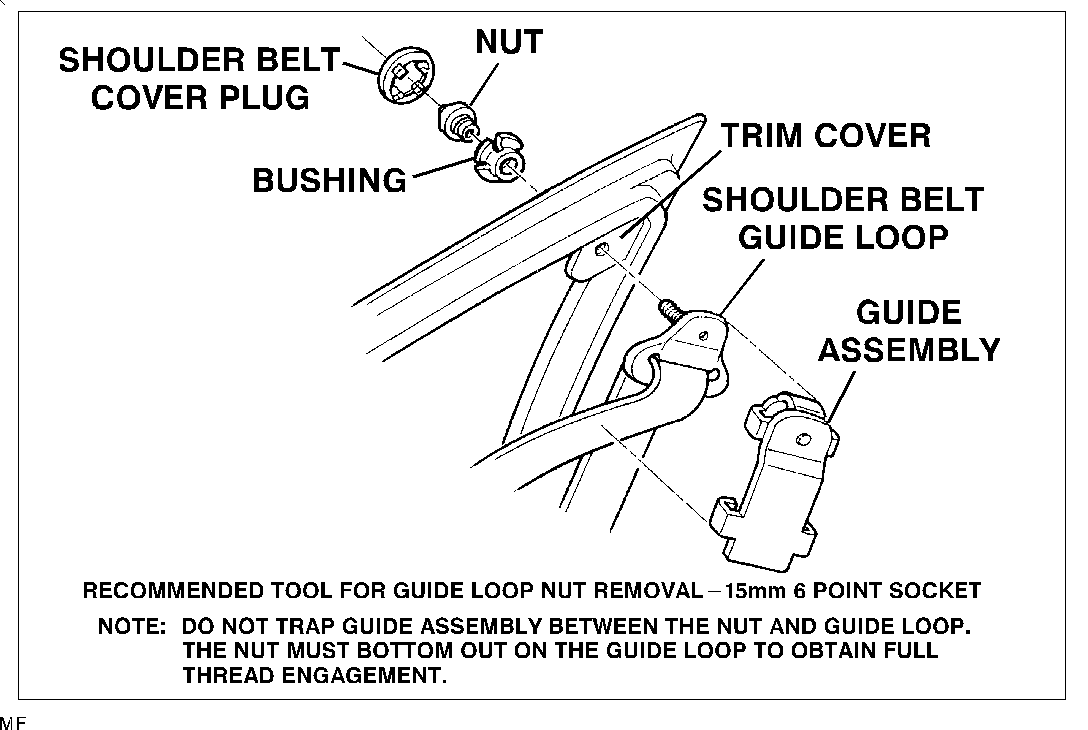 SHOULDER BELT COVER PLUG

NUT

BUSHING

TRIM COVER

SHOULDER BELT GUIDE LOOP

GUIDE ASSEMBLY

RECOMMENDED TOOL FOR GUIDE LOOP NUT REMOVAL – 15mm 6 POINT SOCKET

NOTE: DO NOT TRAP GUIDE ASSEMBLY BETWEEN THE NUT AND GUIDE LOOP. THE NUT MUST BOTTOM OUT ON THE GUIDE LOOP TO OBTAIN FULL THREAD ENGAGEMENT.

MF