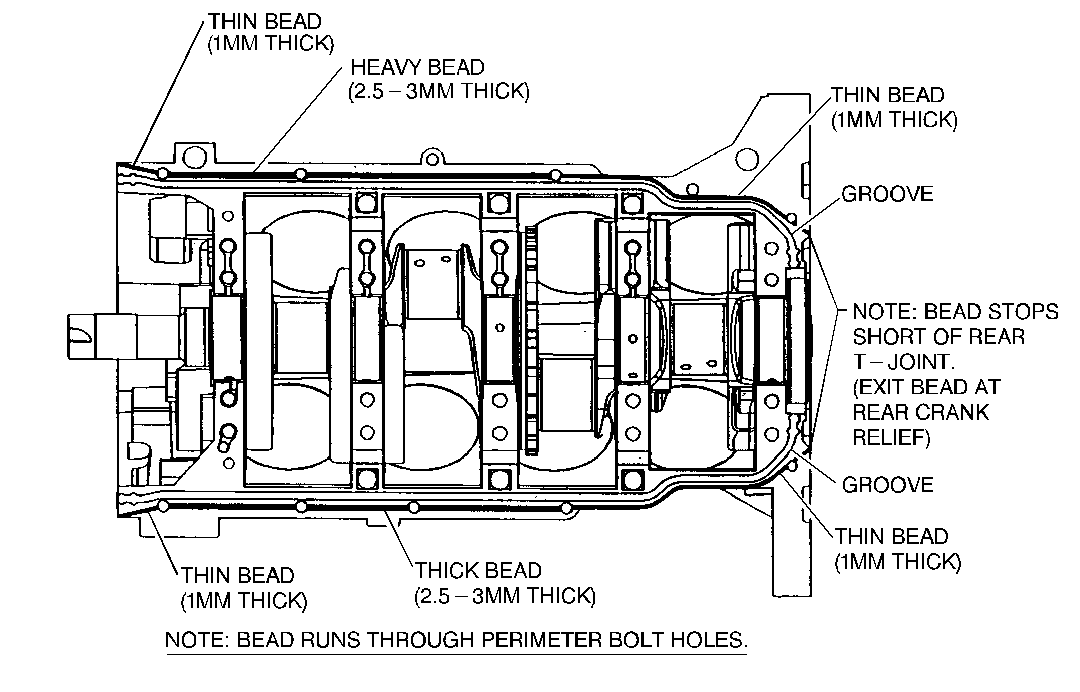 THIN BEAD
(1MM THICK)

HEAVY BEAD
(2.5 – 3MM THICK)

THIN BEAD
(1MM THICK)

GROOVE

NOTE: BEAD STOPS SHORT OF REAR T – JOINT. (EXIT BEAD AT REAR CRANK RELIEF)

GROOVE

THIN BEAD
(1MM THICK)

THIN BEAD
(1MM THICK)

THICK BEAD
(2.5 – 3MM THICK)

NOTE: BEAD RUNS THROUGH PERIMETER BOLT HOLES.