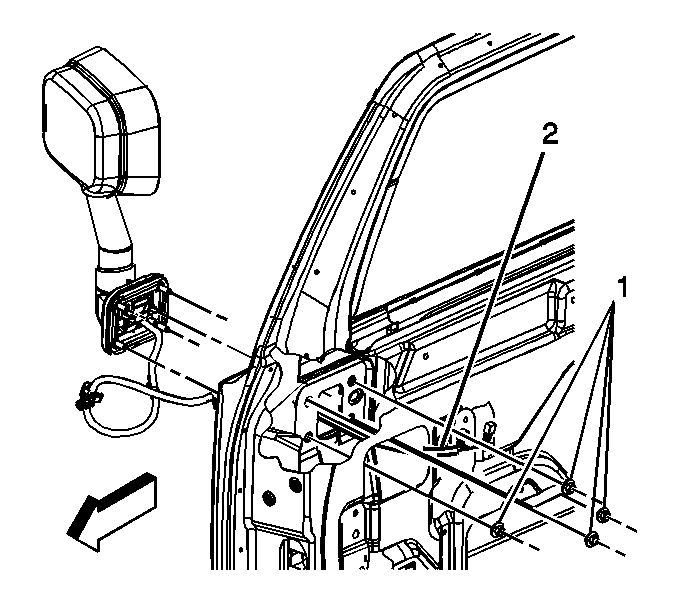 2

1