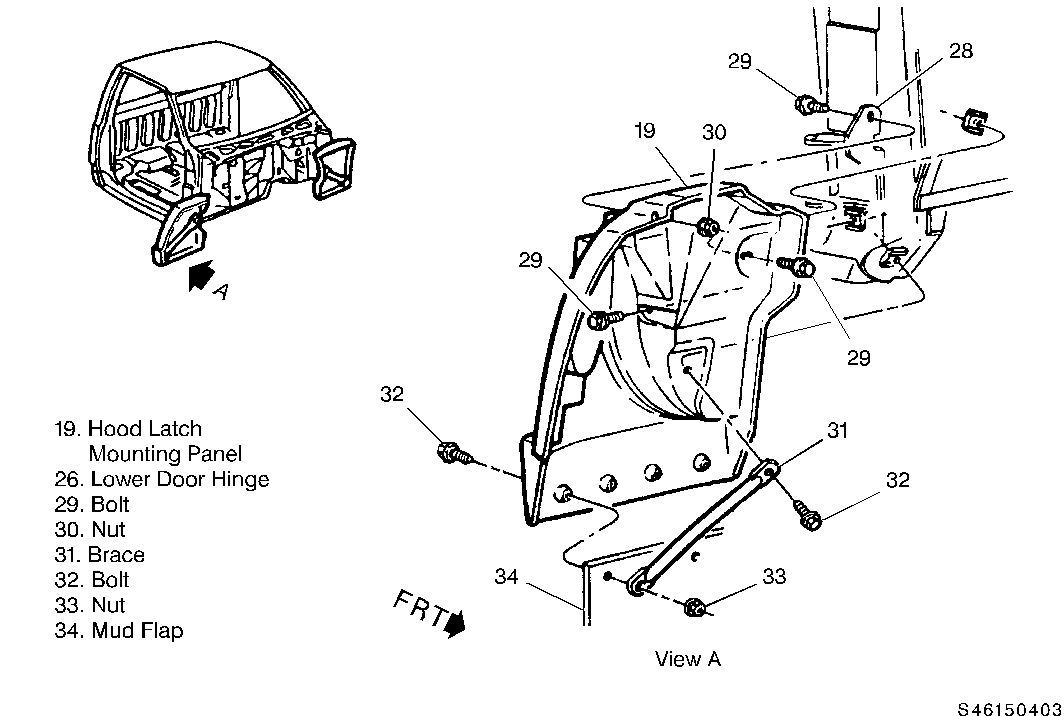 A

29

28

19

30

29

29

32

31

32

34

33

FRT

View A

19. Hood Latch Mounting Panel
26. Lower Door Hinge
29. Bolt
30. Nut
31. Brace
32. Bolt
33. Nut
34. Mud Flap

S46150403