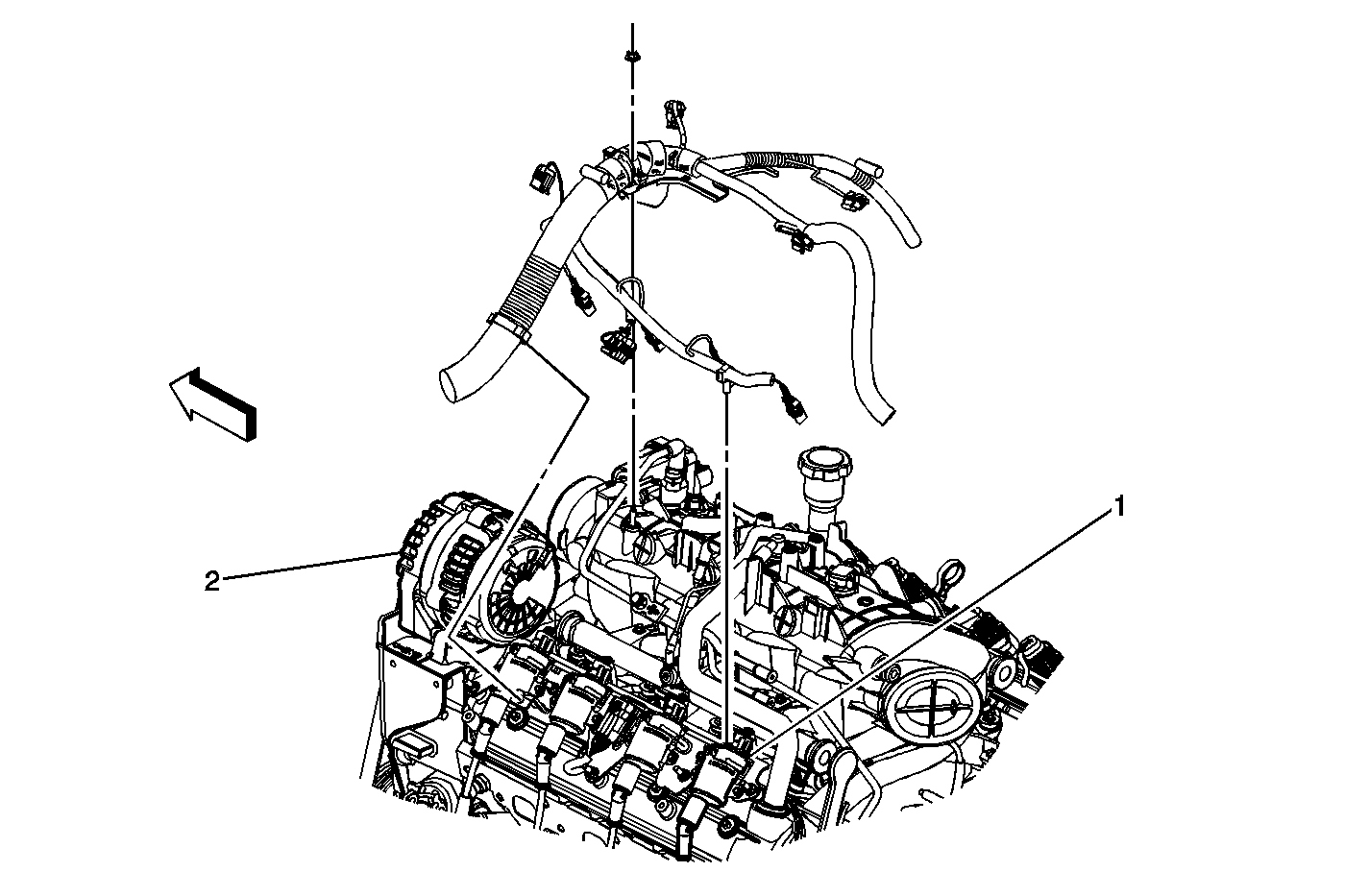 1
2