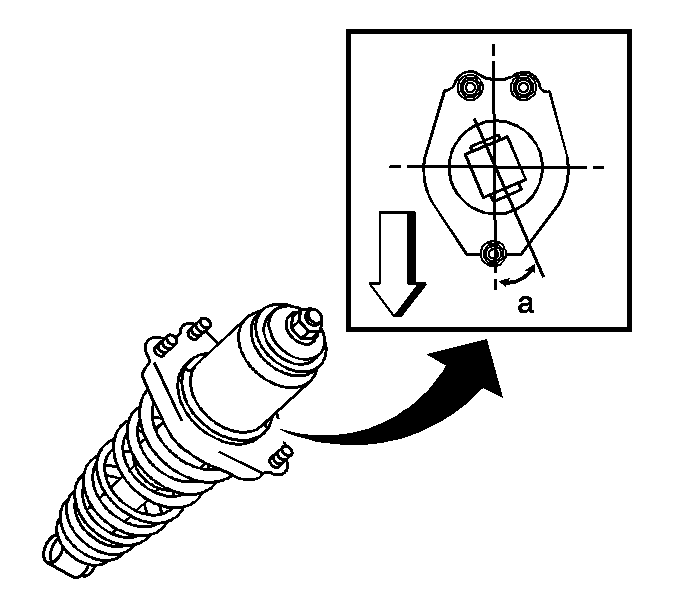 a