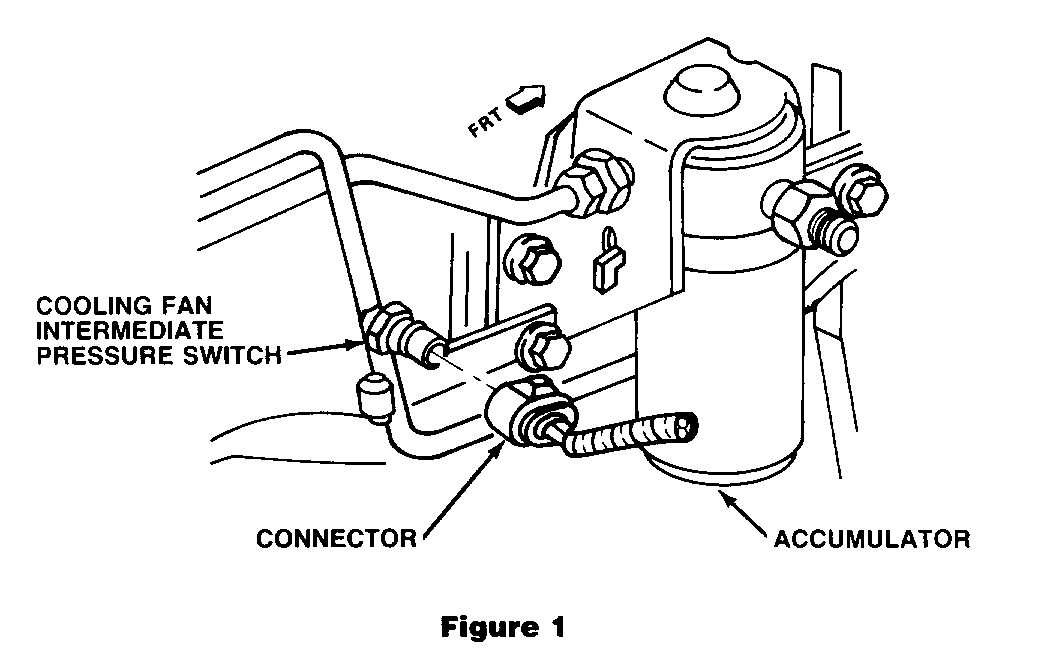 FRT

COOLING FAN INTERMEDIATE PRESSURE SWITCH

CONNECTOR

ACCUMULATOR

Figure 1