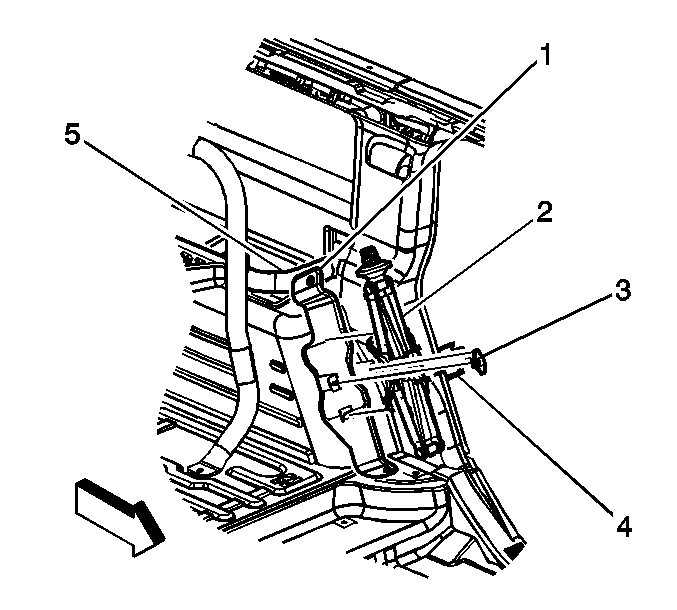 1
5
2
3
4