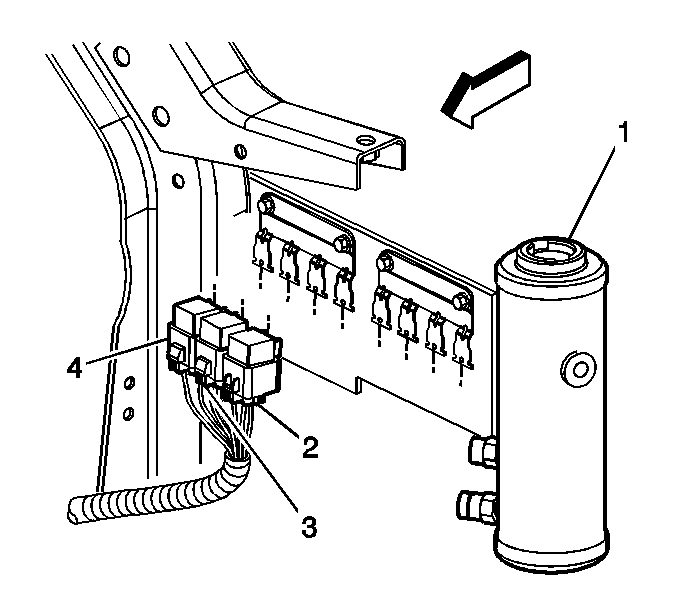 1
4
2
3