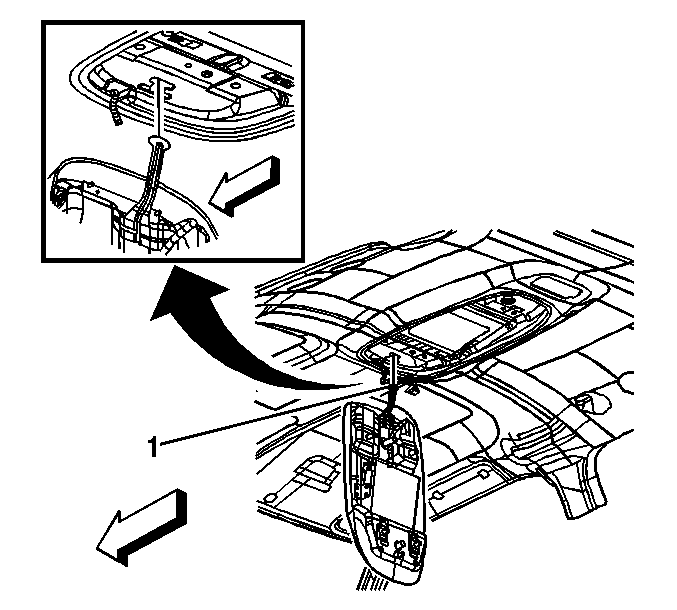 1