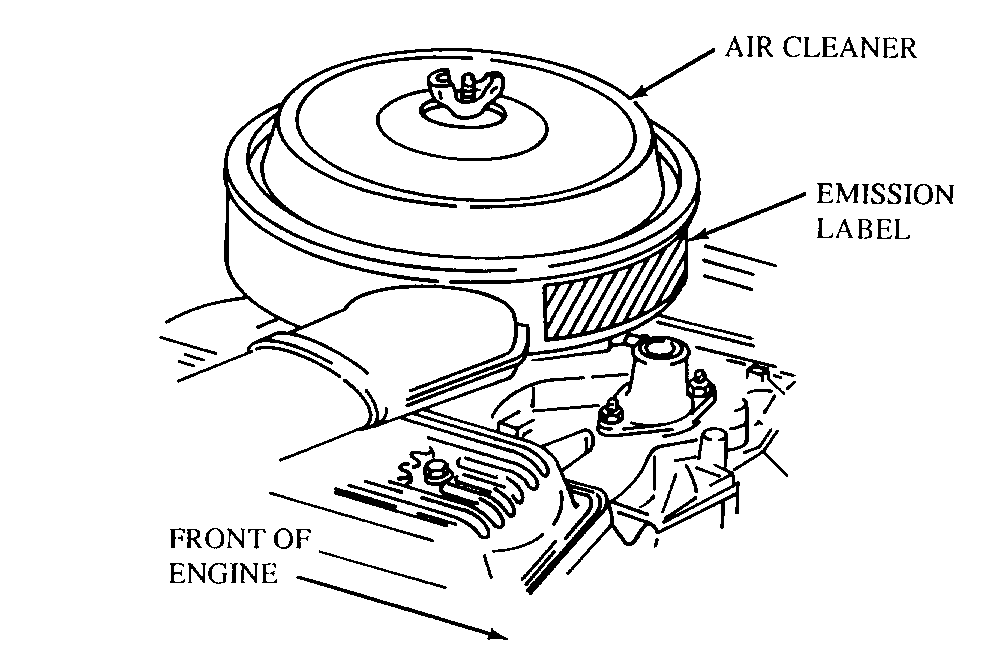 AIR CLEANER

EMISSION LABEL

FRONT OF ENGINE