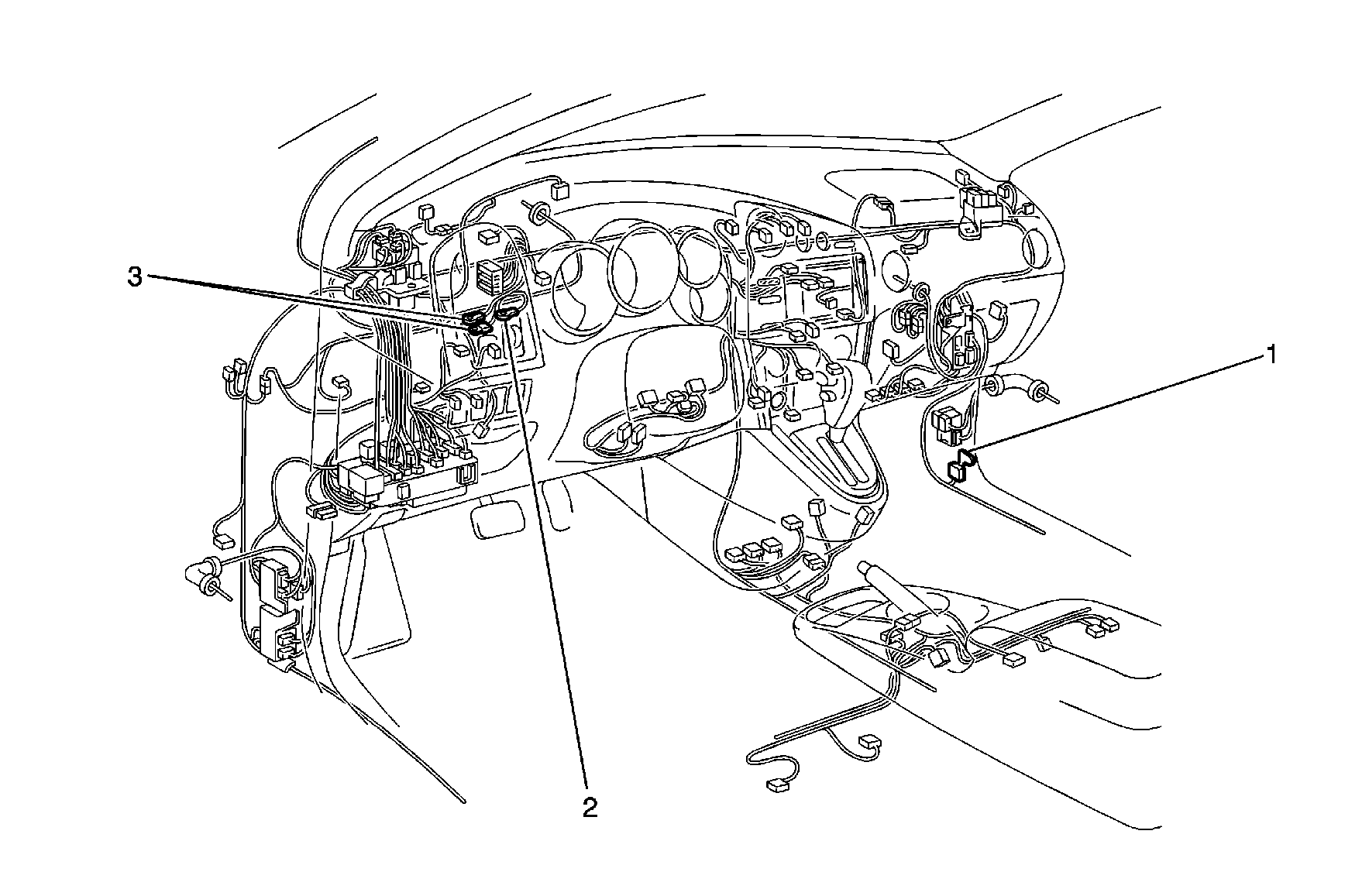 3
1
2