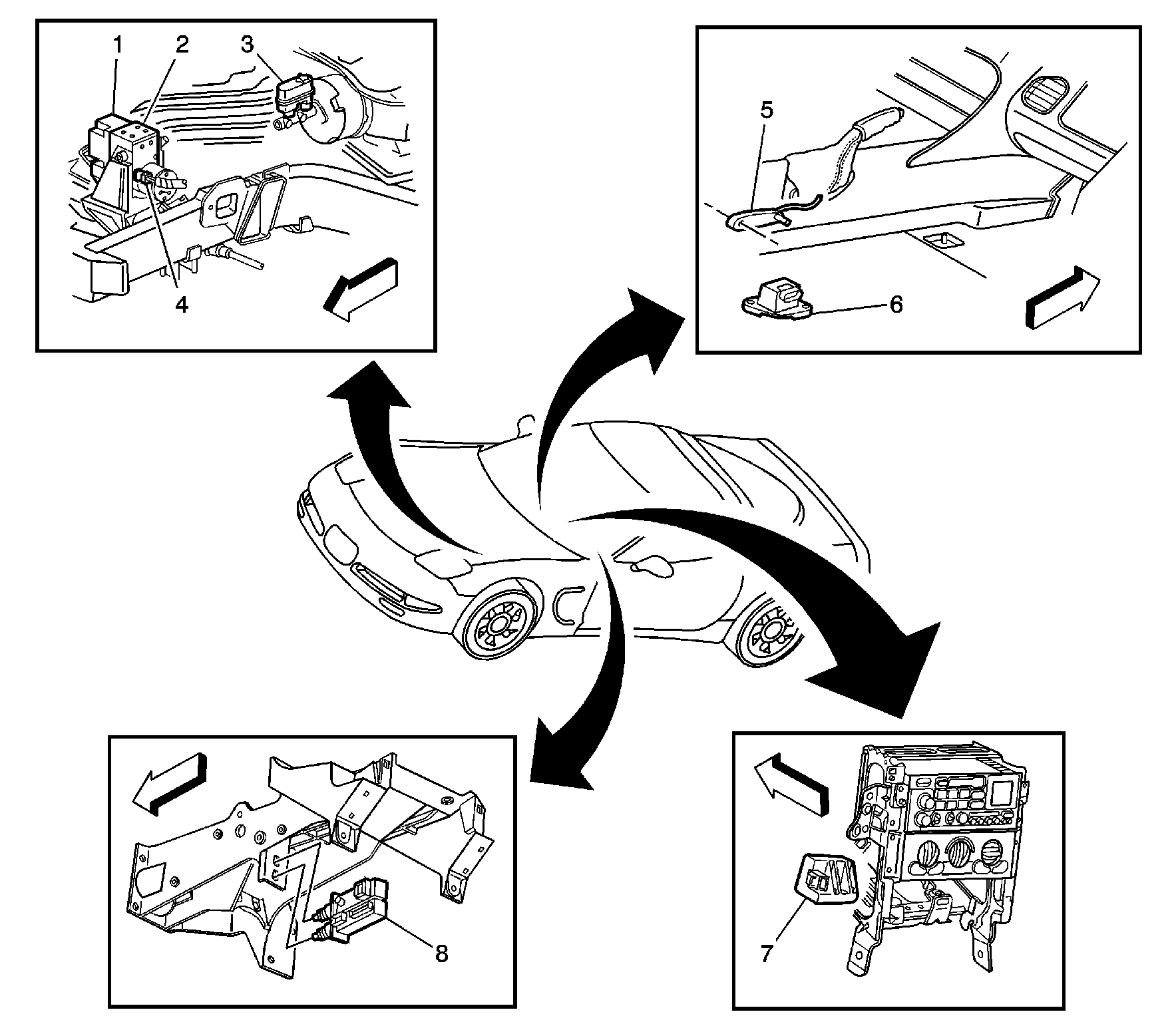 1
2
3
4
5
6
8
7