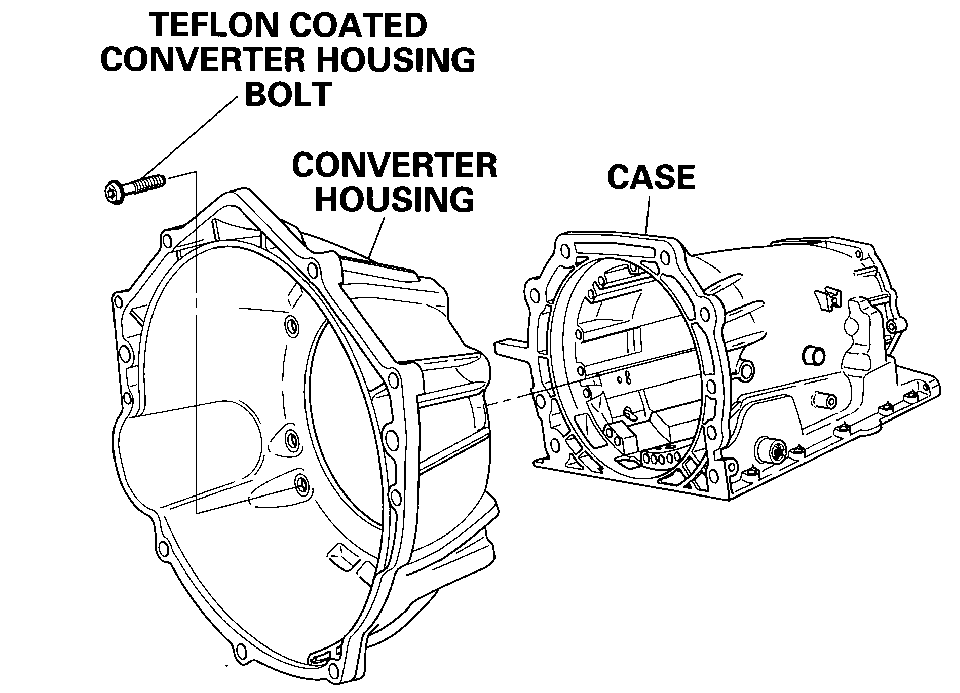 TEFLON COATED CONVERTER HOUSING BOLT

CONVERTER HOUSING

CASE