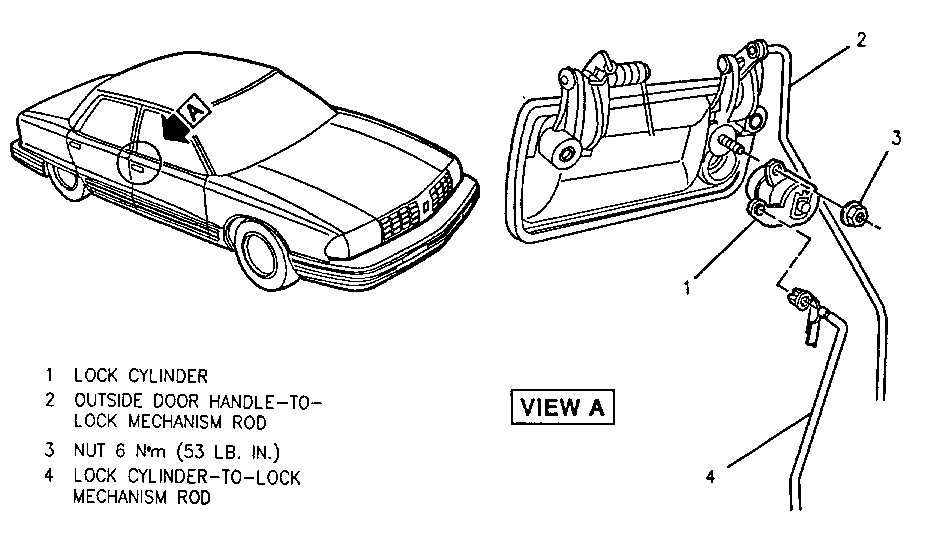 A

2

3

1

4

1 LOCK CYLINDER
2 OUTSIDE DOOR HANDLE-TO-LOCK MECHANISM ROD
3 NUT 6 N•m (53 LB. IN.)
4 LOCK CYLINDER-TO-LOCK MECHANISM ROD

VIEW A