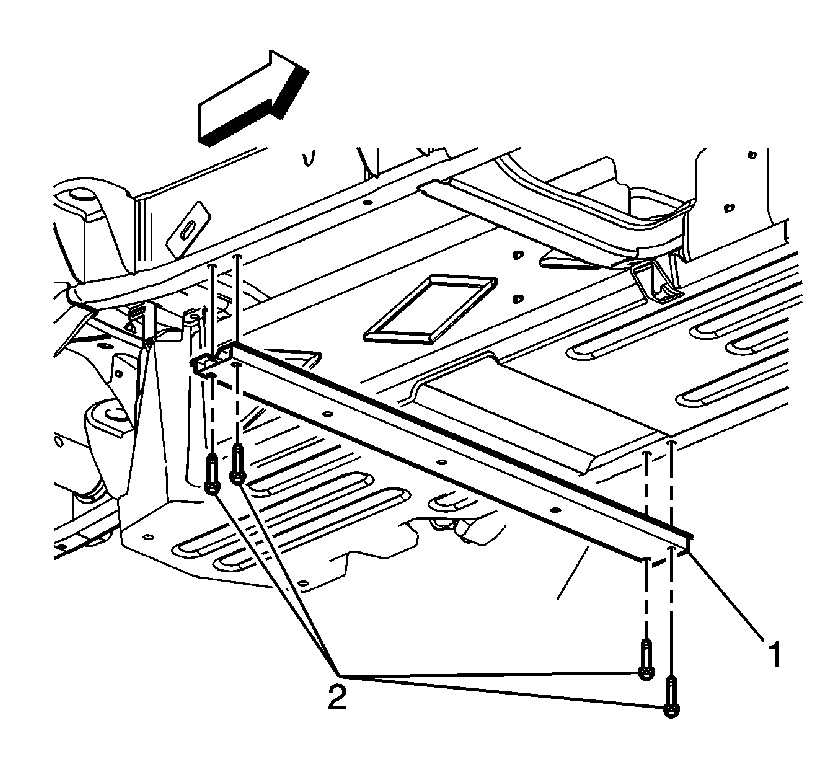 1
2