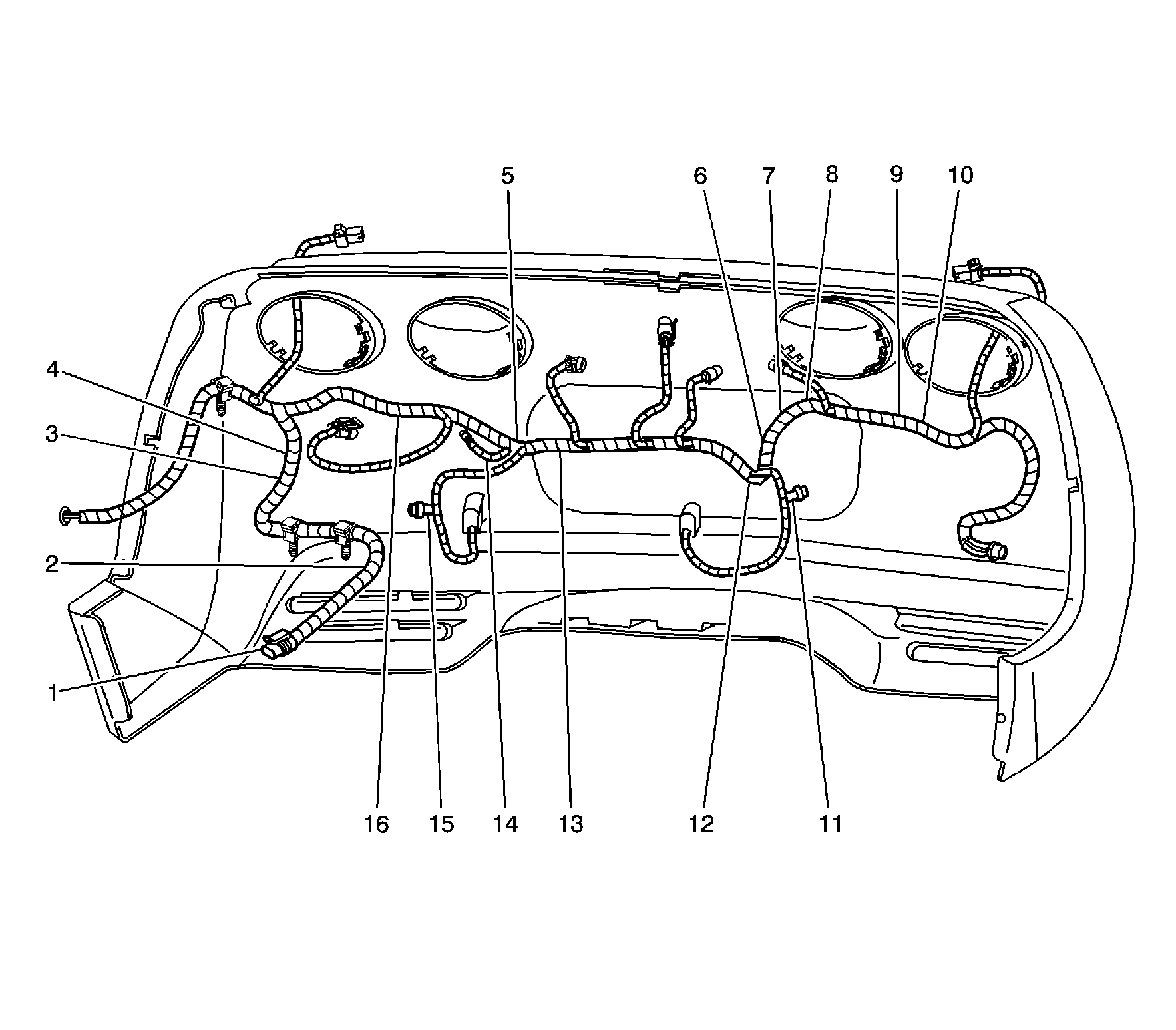 5
6
7
8
9
10
4
3
2
1
16
15
14
13
12
11