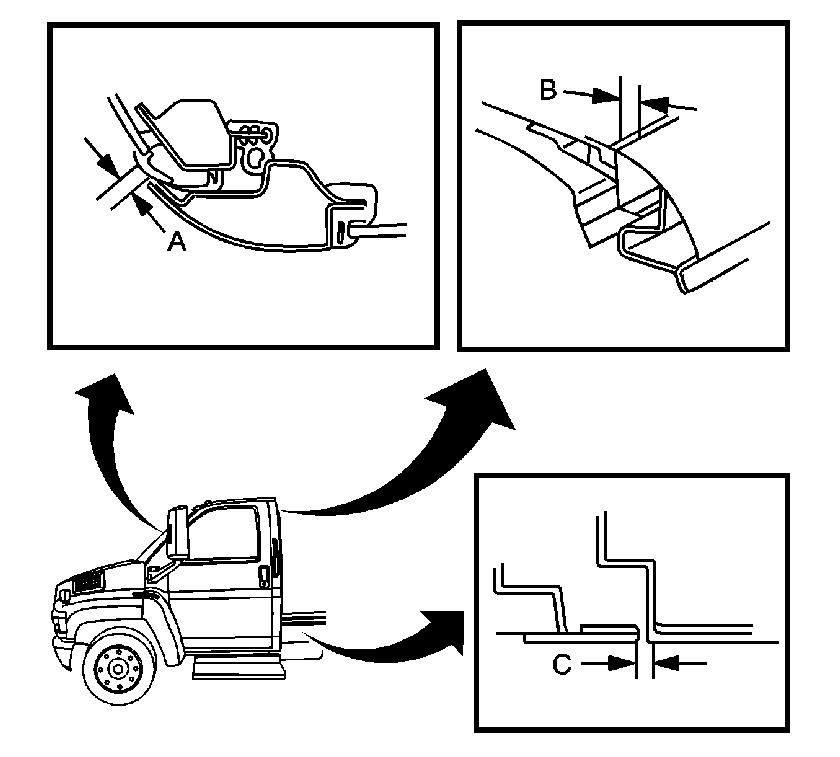 A

B

C