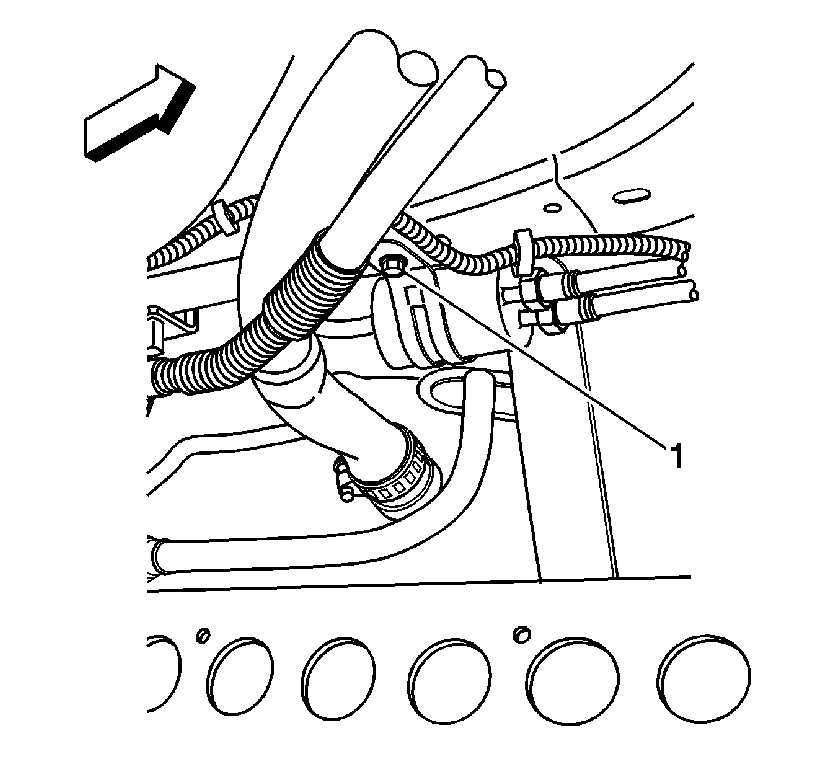 1