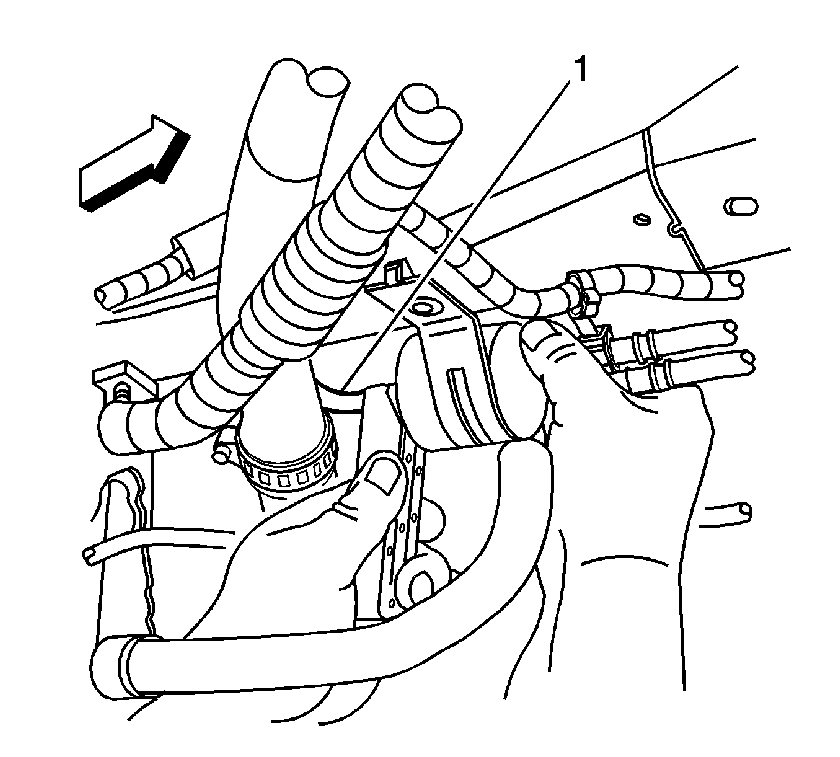 1