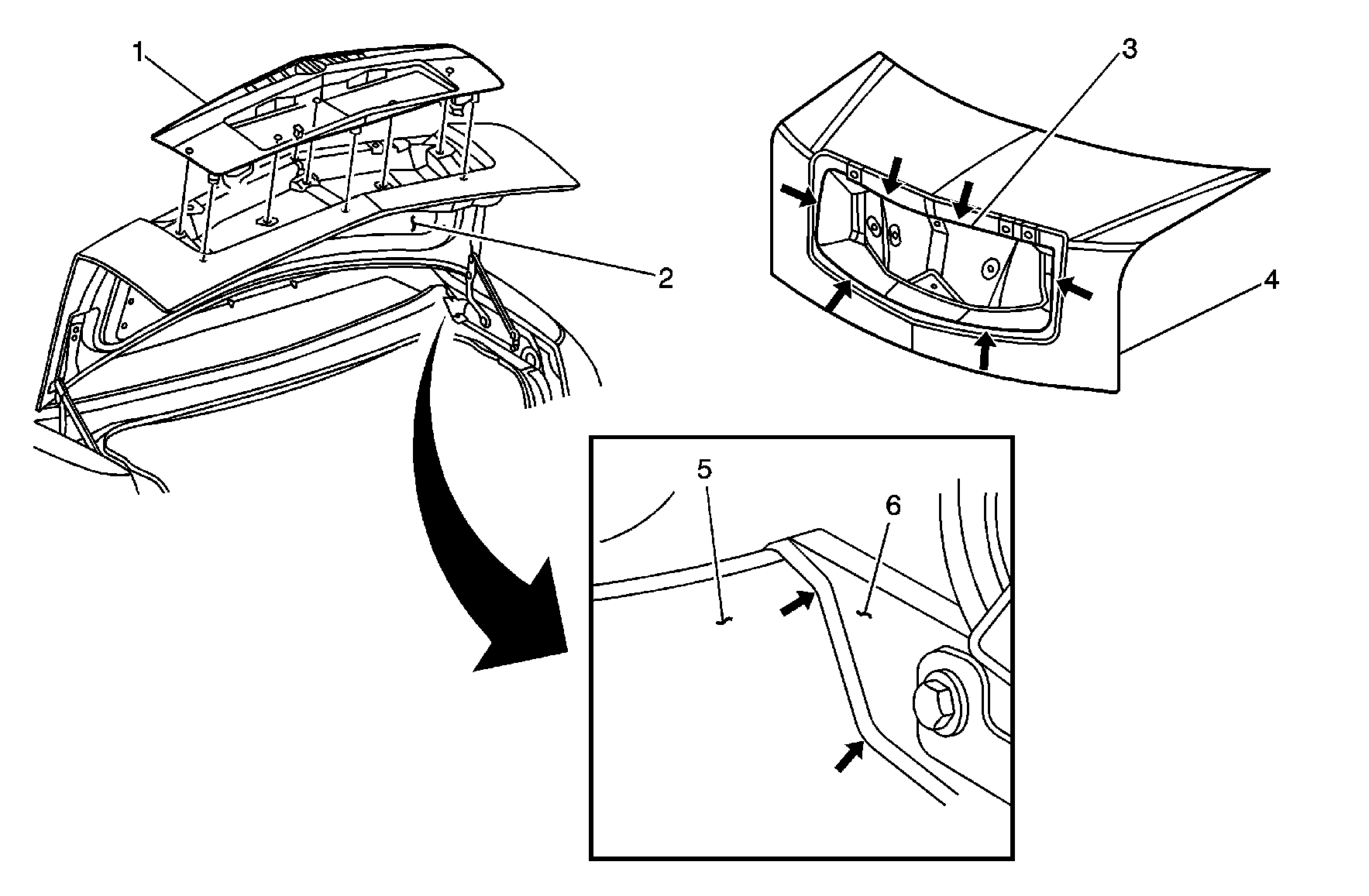 1
2
3
4
5
6