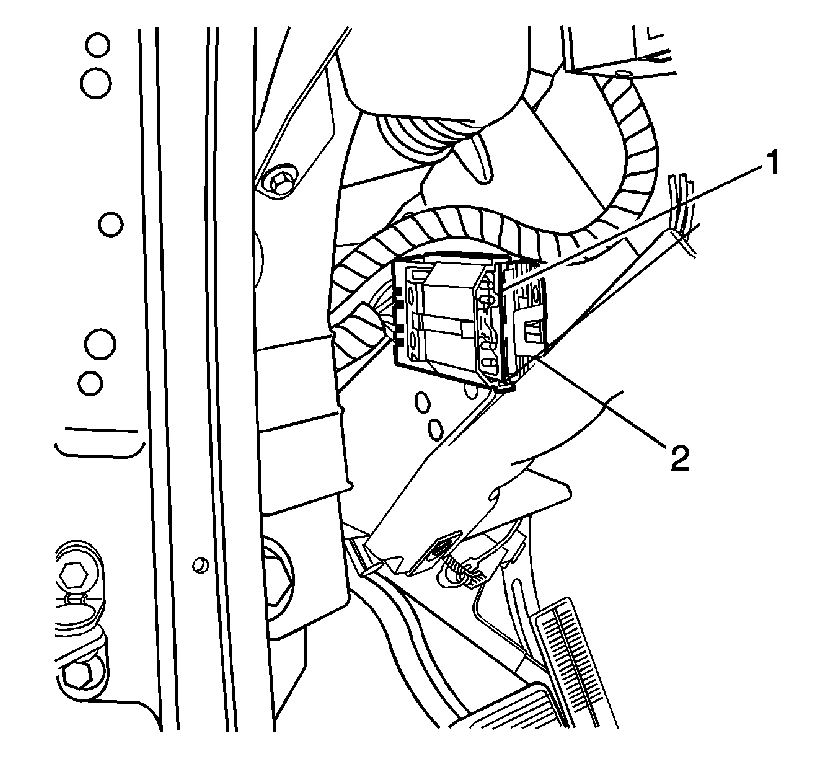 1
2