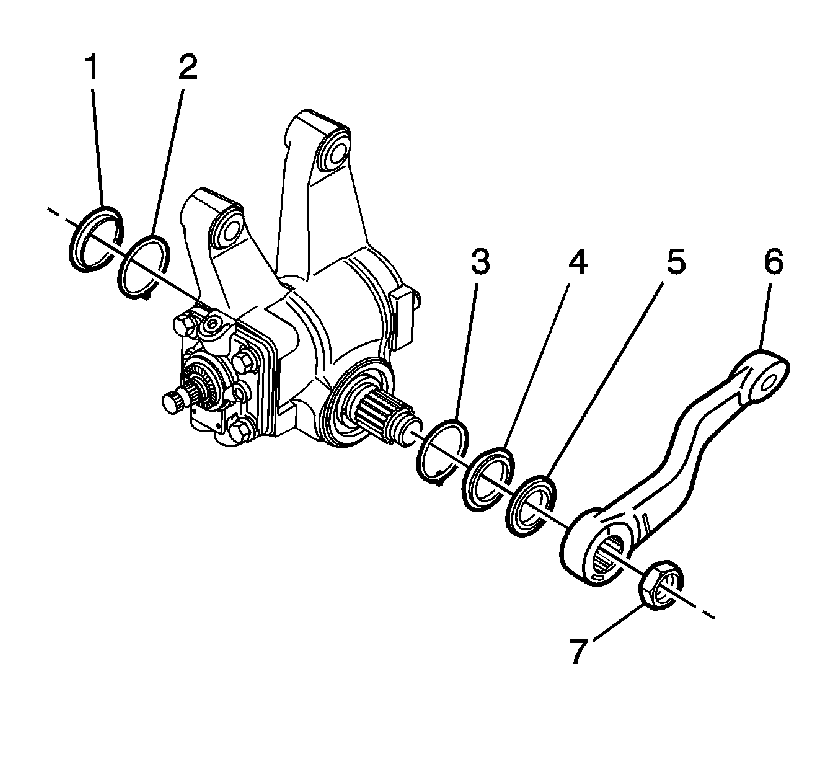 1
2
3
4
5
6
7