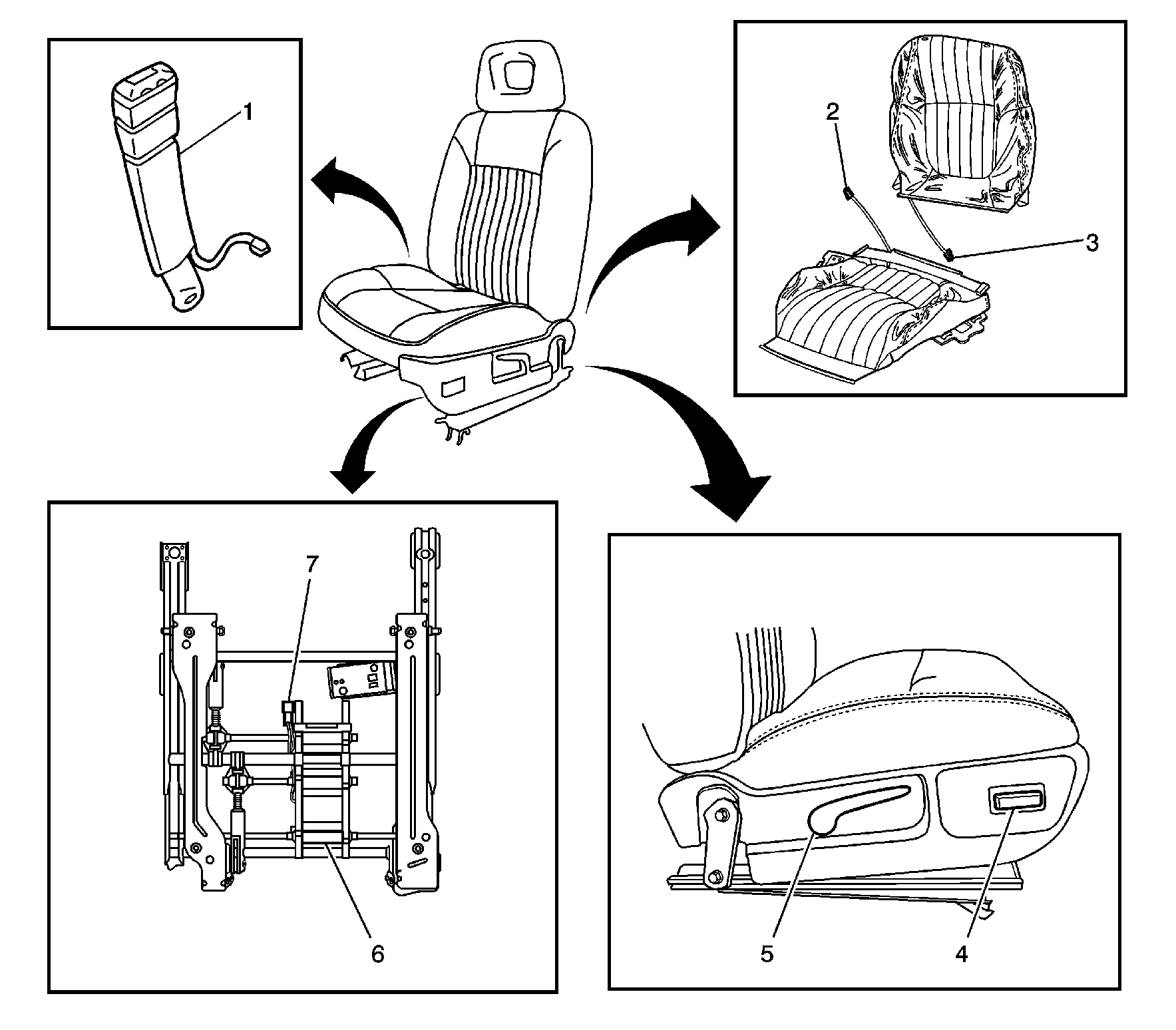 1

2

3

7

6

5

4