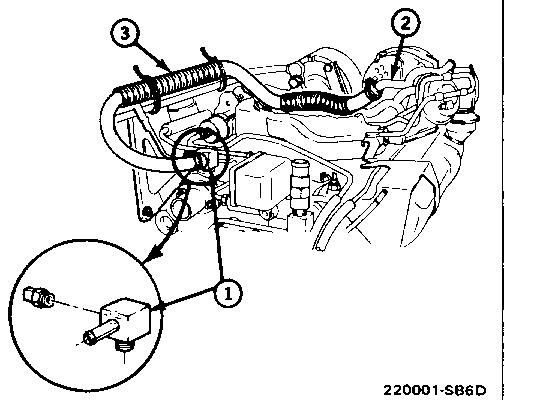 3

2

1

220001-SB6D