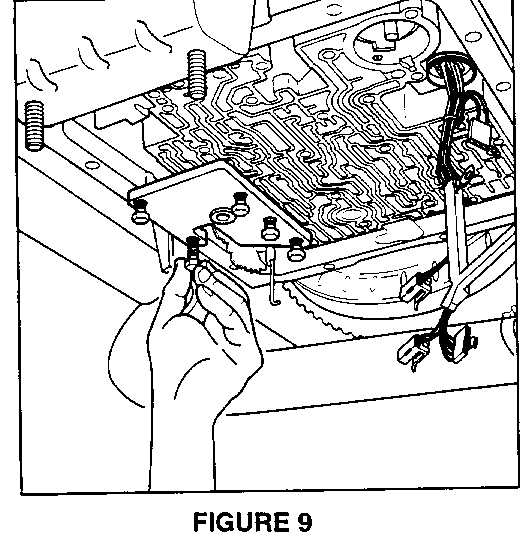 FIGURE 9