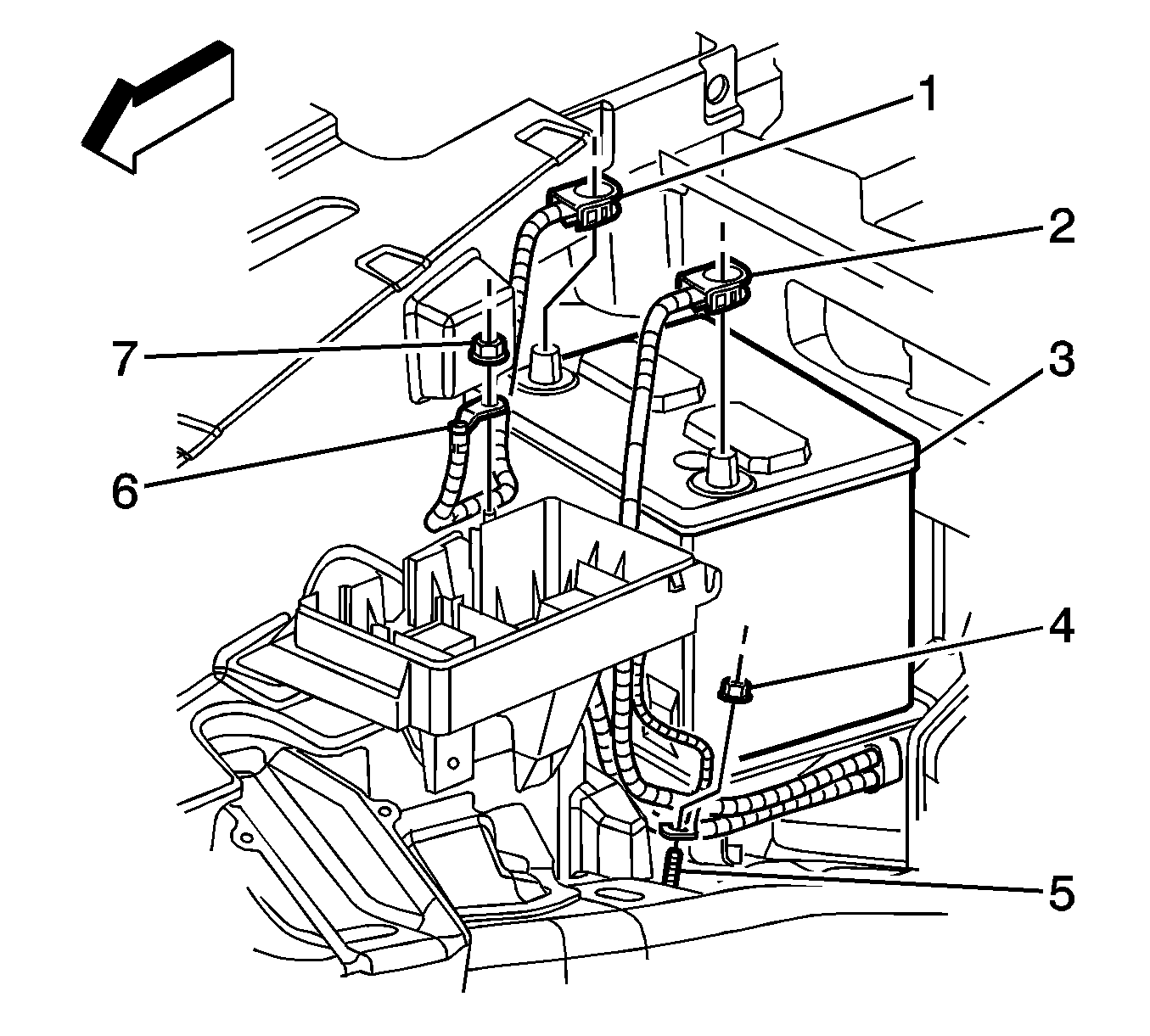 1
2
7
3
6
4
5