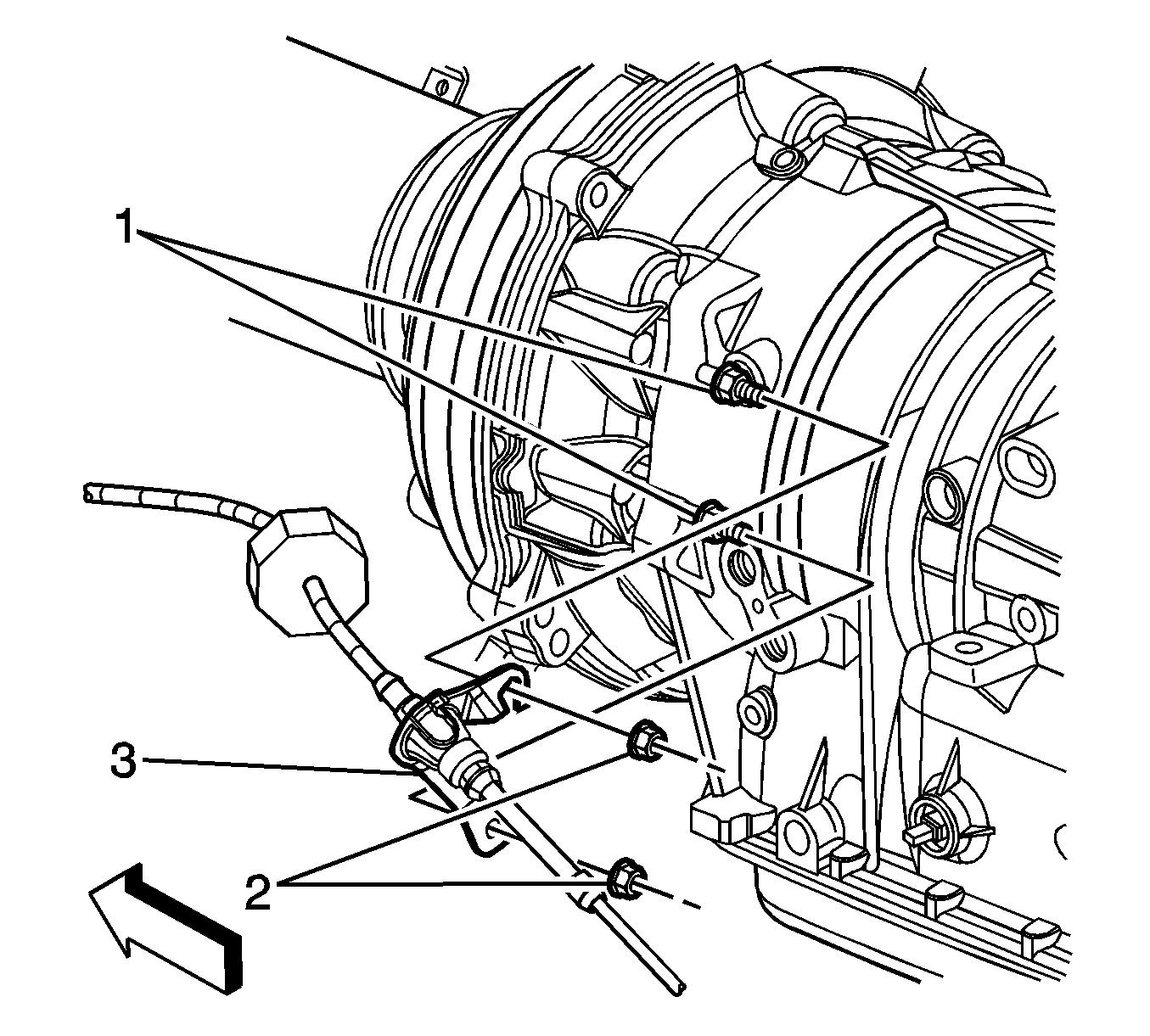 1
3
2