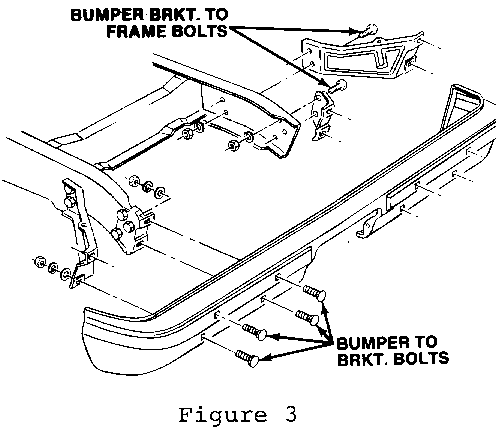 BUMPER BRKT. TO FRAME BOLTS

BUMPER TO BRKT. BOLTS

Figure 3