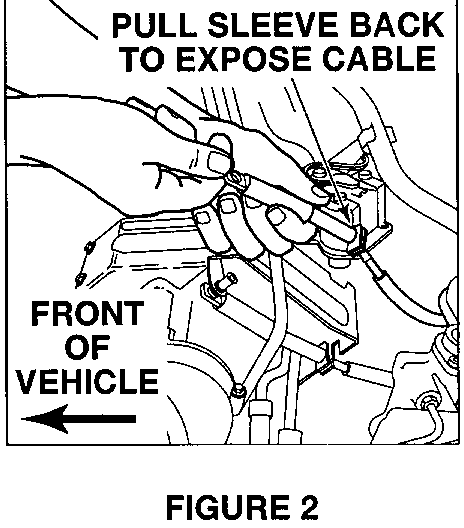 PULL SLEEVE BACK TO EXPOSE CABLE

FRONT OF VEHICLE

FIGURE 2