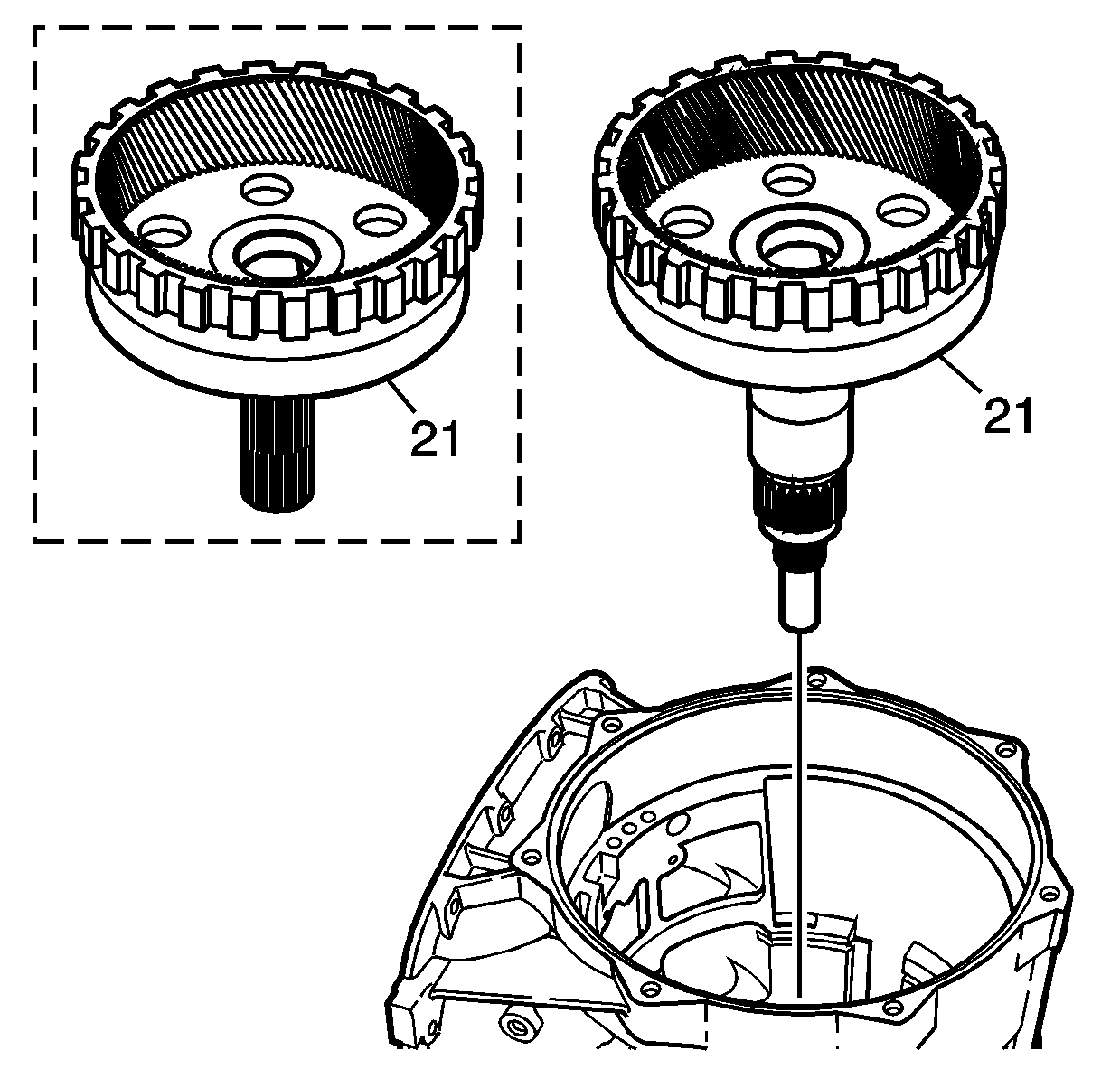 21

21