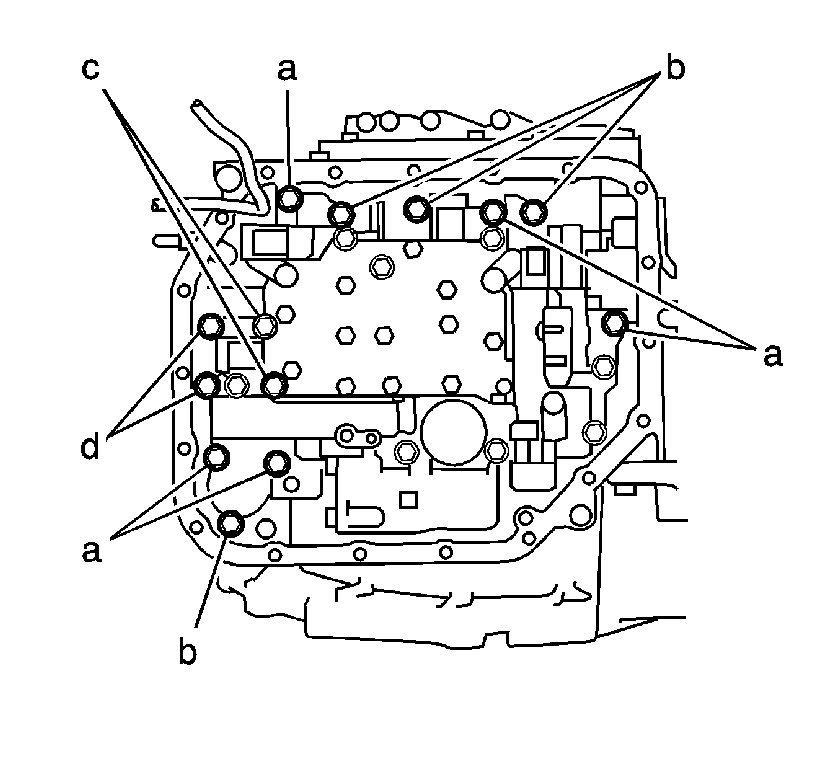 c
a
b
a
d
a
b