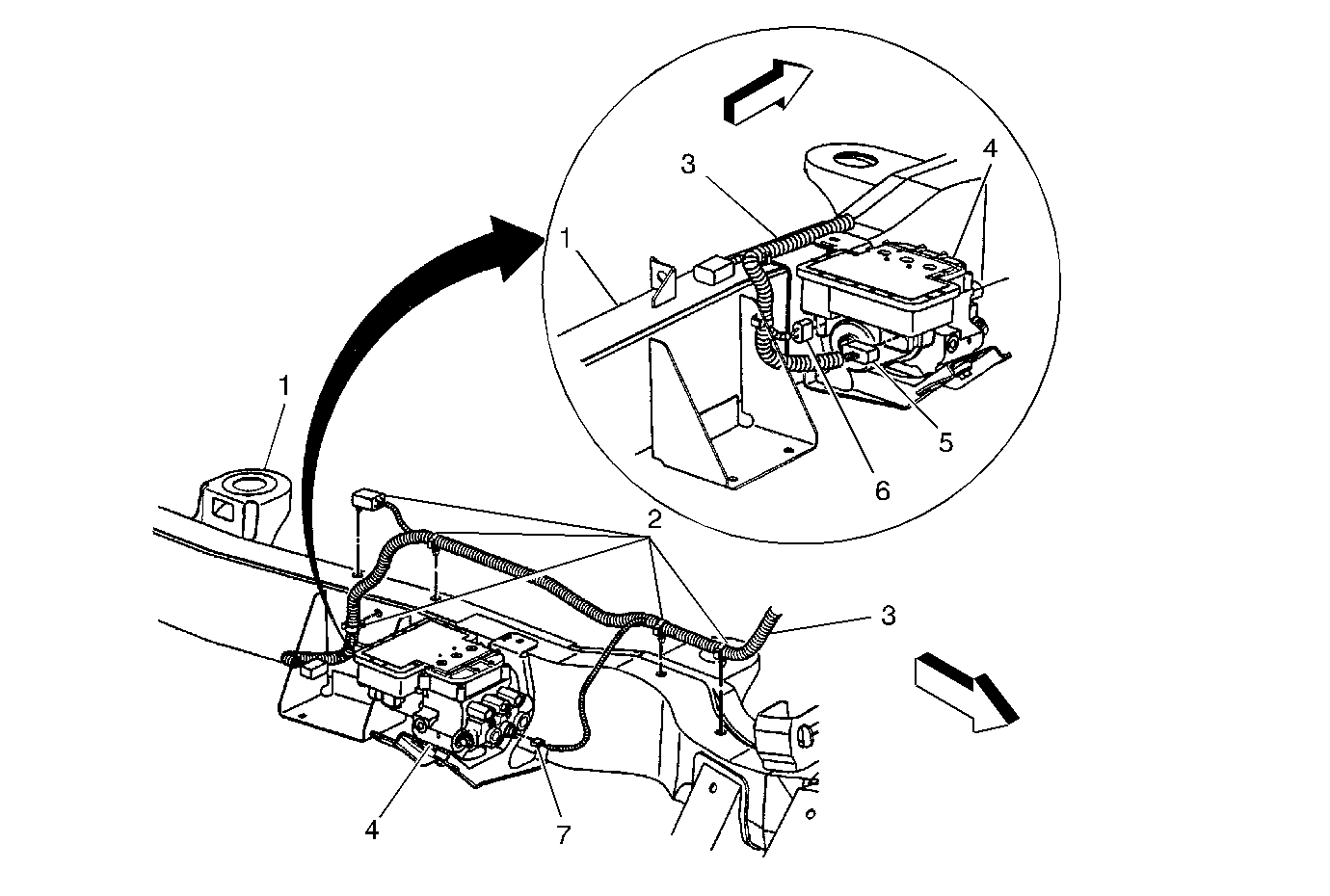 3
4
1
5
6
1
2
3
4
7