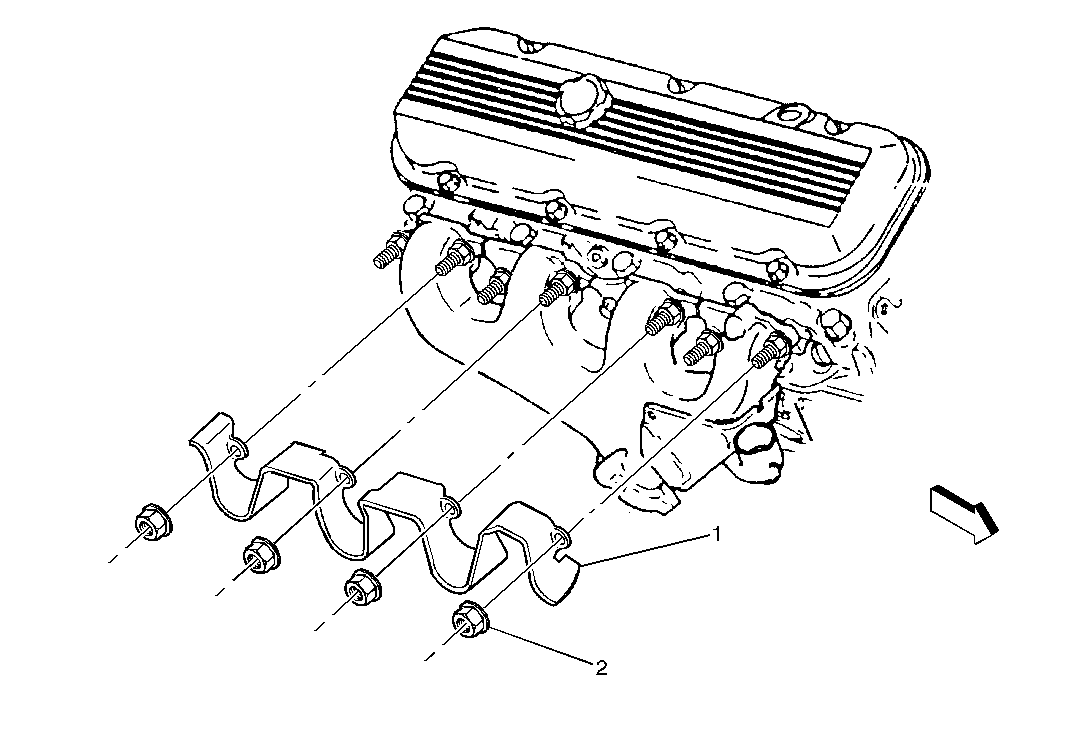 1

2